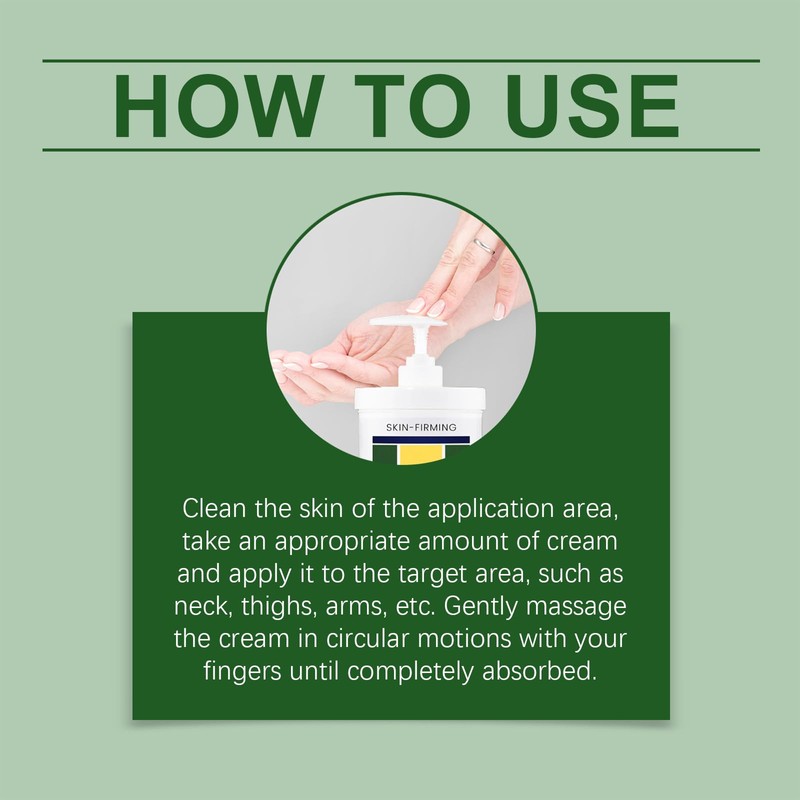 HOW TO USE

SKIN-FIRMING

Clean the skin of the application area, take an appropriate amount of cream and apply it to the target area, such as neck, thighs, arms, etc. Gently massage the cream in circular motions with your fingers until completely absorbed.