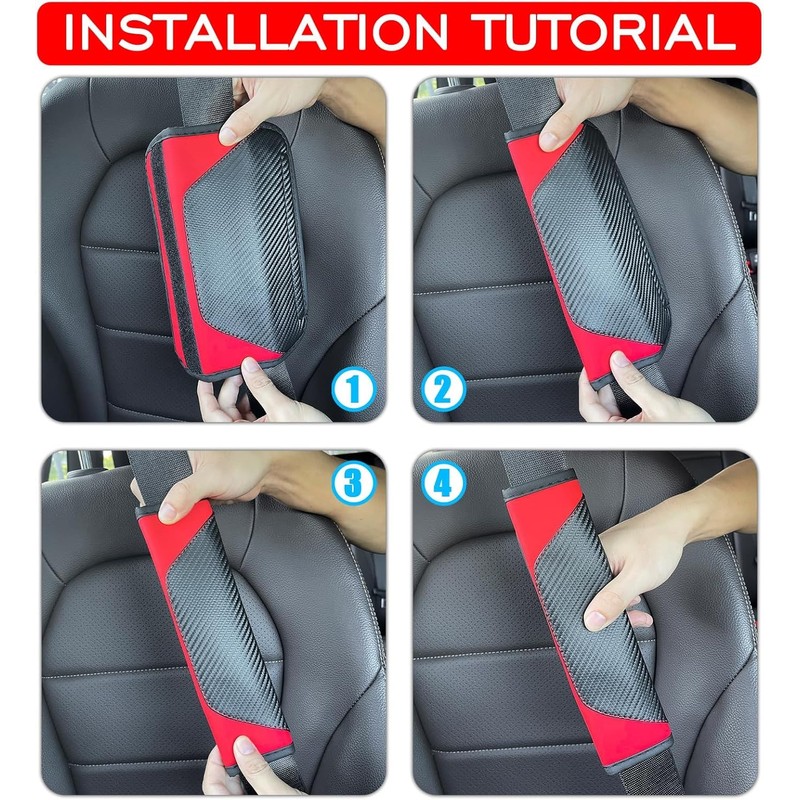 INSTALLATION TUTORIAL

1

2

3

4