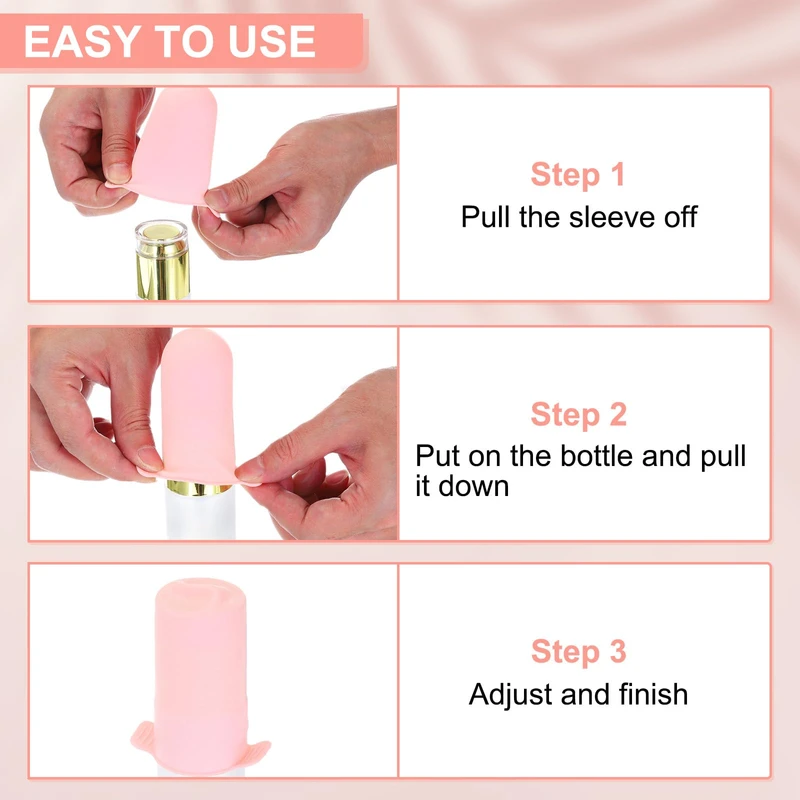 EASY TO USE

Step 1
Pull the sleeve off

Step 2
Put on the bottle and pull it down

Step 3
Adjust and finish