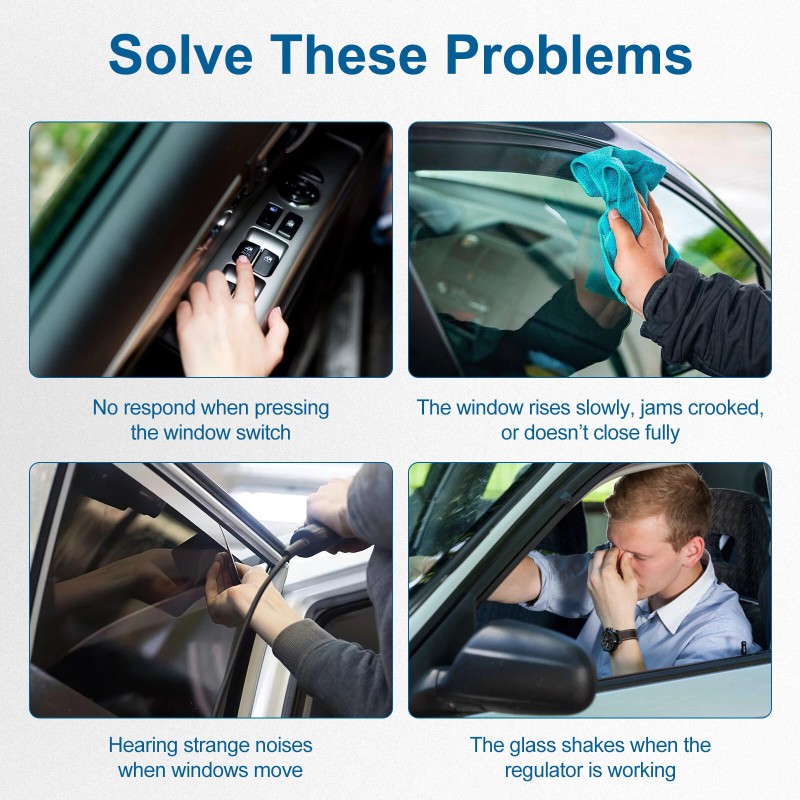 Solve These Problems

No respond when pressing the window switch

The window rises slowly, jams crooked, or doesn't close fully

Hearing strange noises when windows move

The glass shakes when the regulator is working