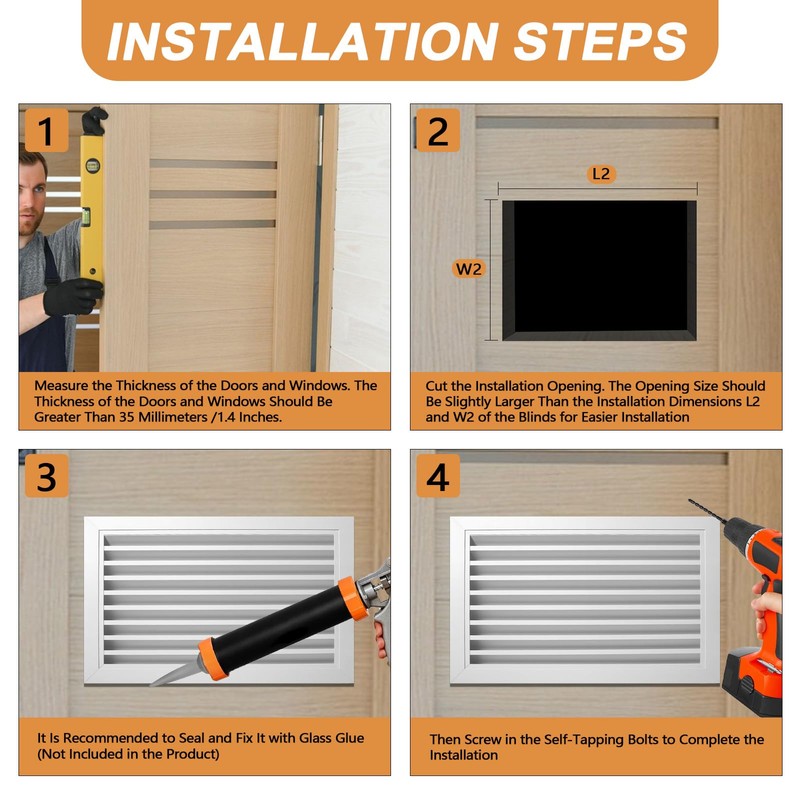 INSTALLATION STEPS

1

Measure the Thickness of the Doors and Windows. The Thickness of the Doors and Windows Should Be Greater Than 35 Millimeters /1.4 Inches.

2

L2

W2

Cut the Installation Opening. The Opening Size Should Be Slightly Larger Than the Installation Dimensions L2 and W2 of the Blinds for Easier Installation

3

It Is Recommended to Seal and Fix It with Glass Glue (Not Included in the Product)

4

Then Screw in the Self-Tapping Bolts to Complete the Installation