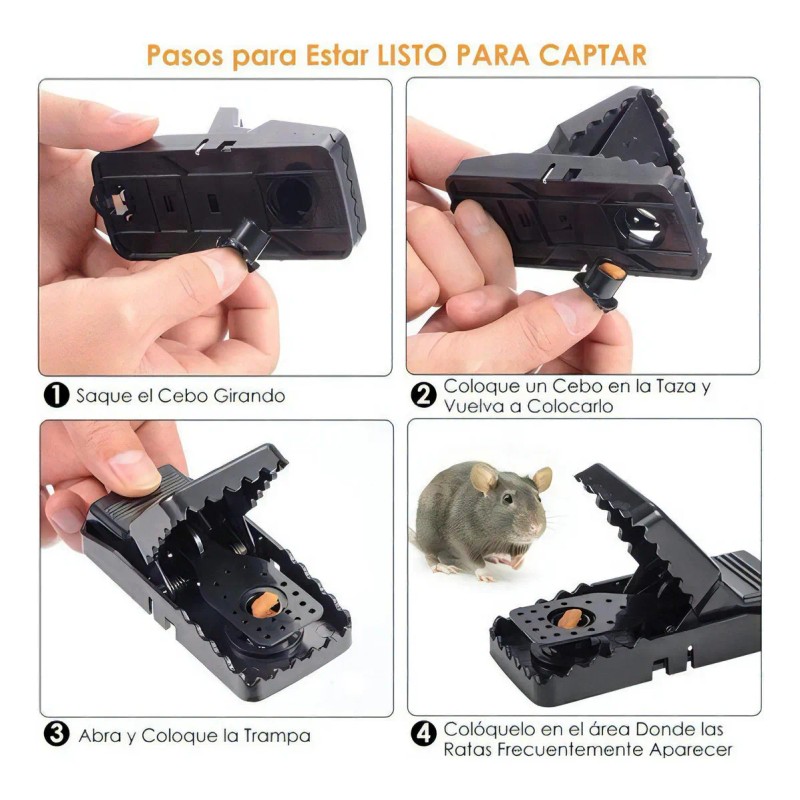 Pasos para Estar LISTO PARA CAPTAR

1 Saque el Cebo Girando

2 Coloque un Cebo en la Taza y Vuelva a Colocarlo

3 Abra y Coloque la Trampa

4 Colóquelo en el área Donde las Ratas Frecuentemente Aparecer