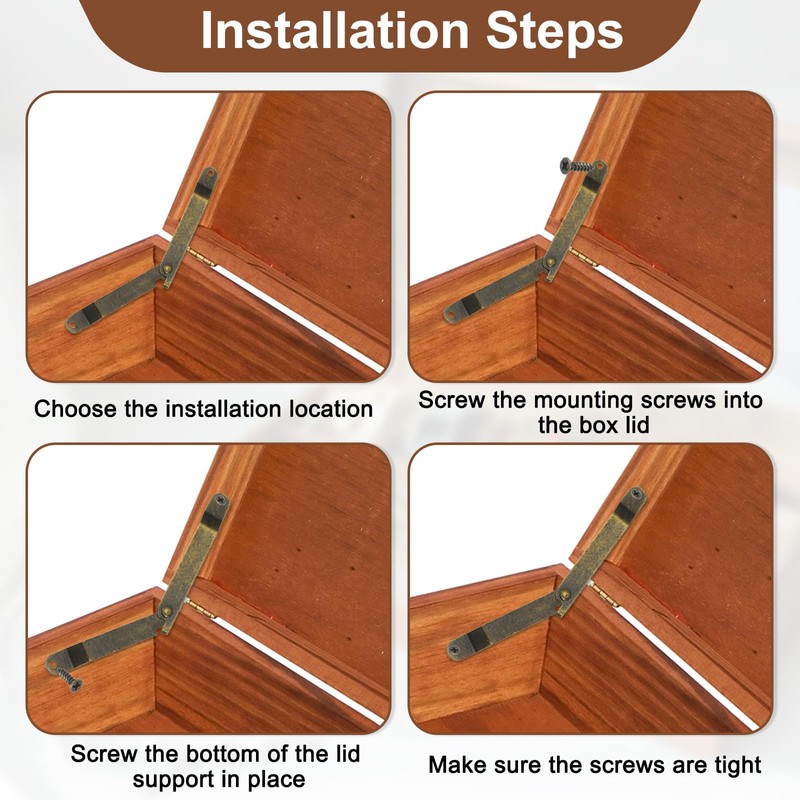 Installation Steps

Choose the installation location

Screw the mounting screws into the box lid

Screw the bottom of the lid support in place

Make sure the screws are tight