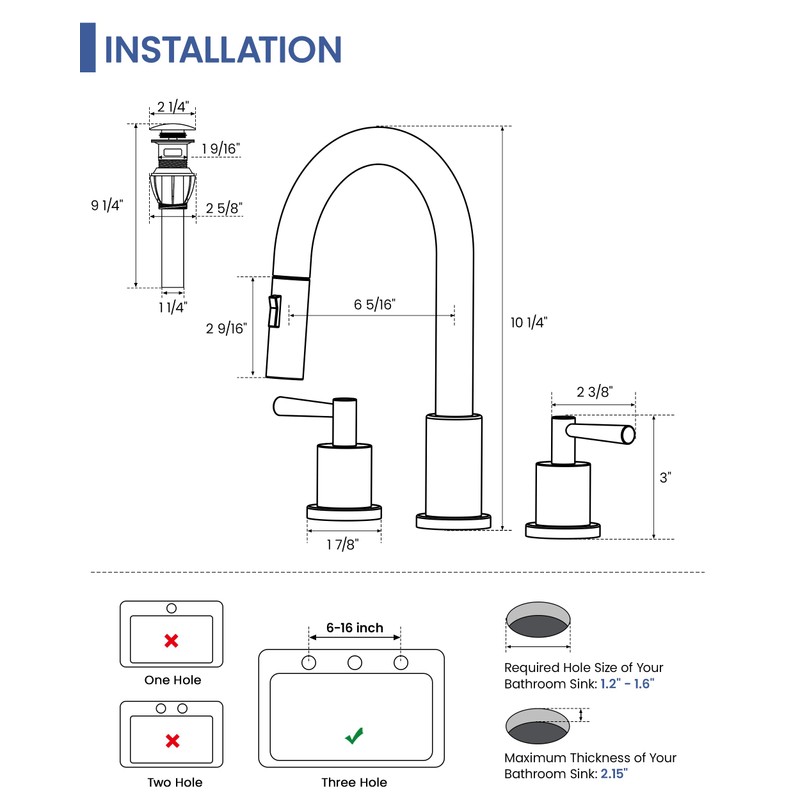 INSTALLATION

2 1/4"
1 9/16"
9 1/4"
2 5/8"
1 1/4"

2 9/16"
6 5/16"
10 1/4"
2 3/8"
3"
1 7/8"

One Hole

Two Hole

6-16 inch

Three Hole

Required Hole Size of Your Bathroom Sink: 1.2" - 1.6"

Maximum Thickness of Your Bathroom Sink: 2.15"