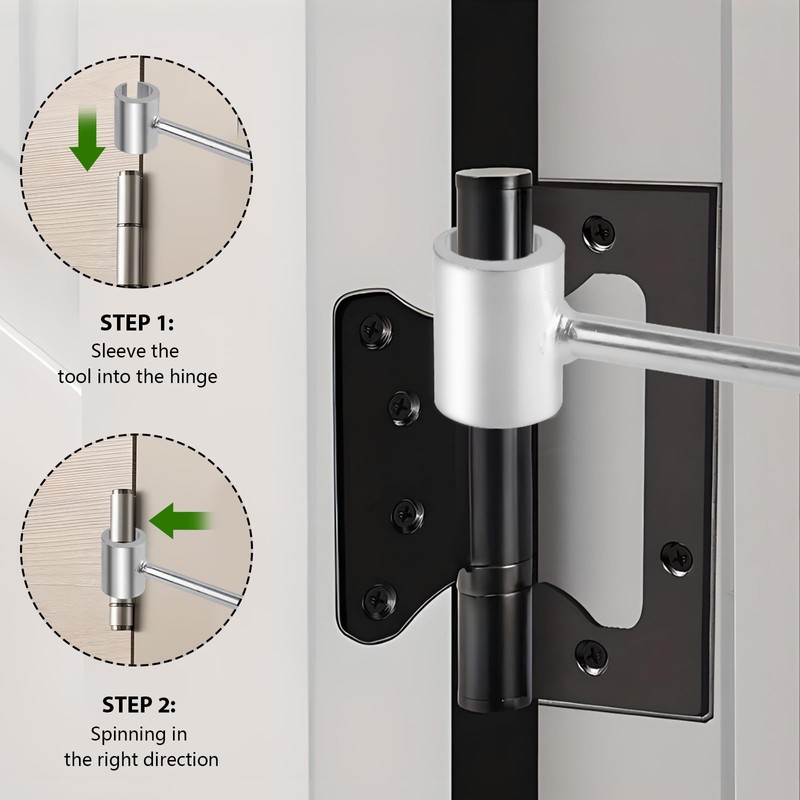 STEP 1:
Sleeve the tool into the hinge

STEP 2:
Spinning in the right direction