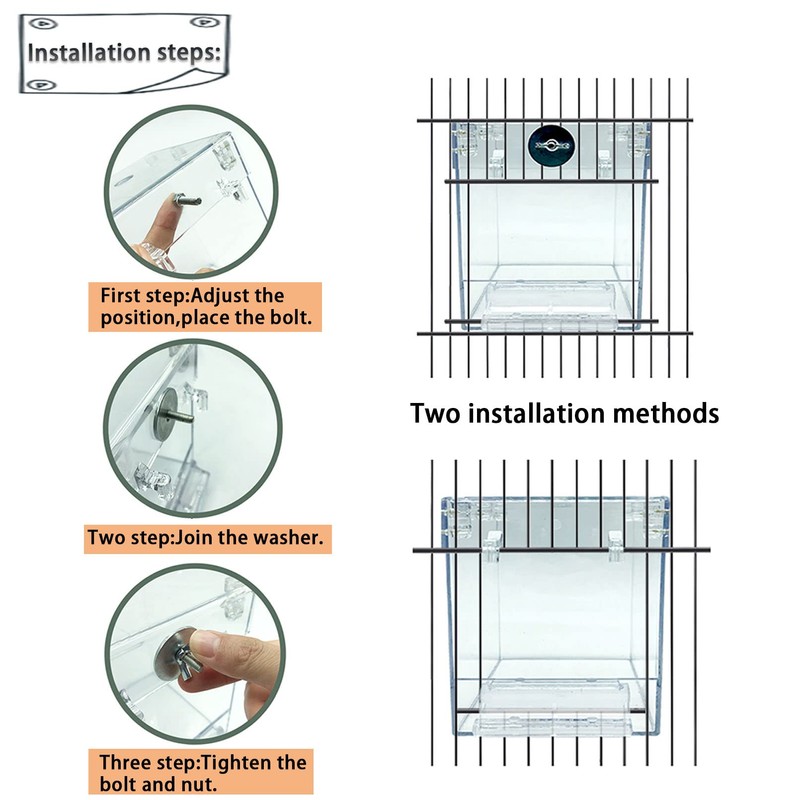 Installation steps:

First step:Adjust the position,place the bolt.

Two step:Join the washer.

Three step:Tighten the bolt and nut.

Two installation methods