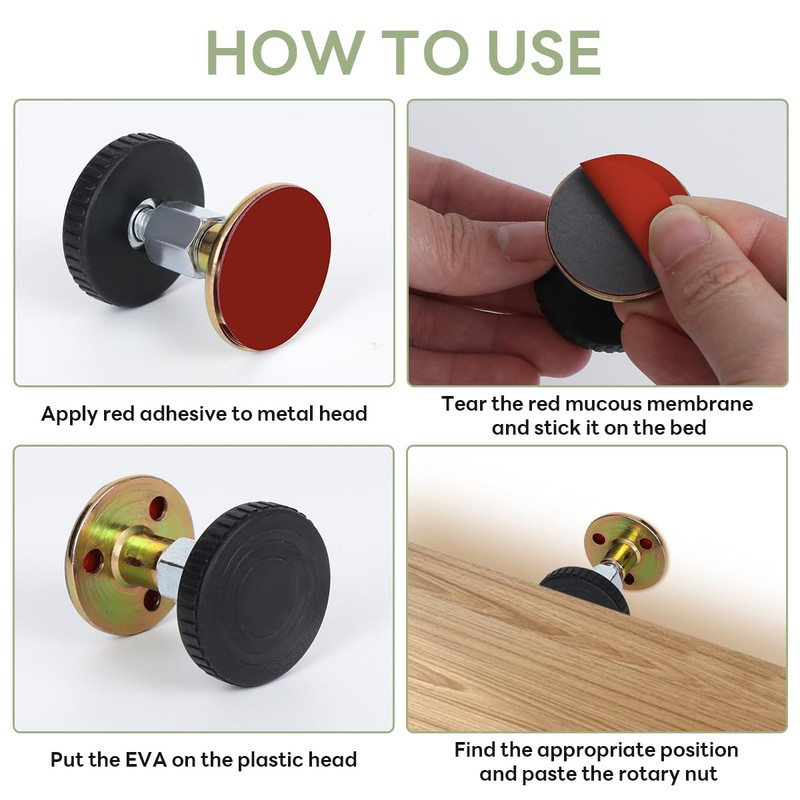 HOW TO USE

Apply red adhesive to metal head

Tear the red mucous membrane and stick it on the bed

Put the EVA on the plastic head

Find the appropriate position and paste the rotary nut