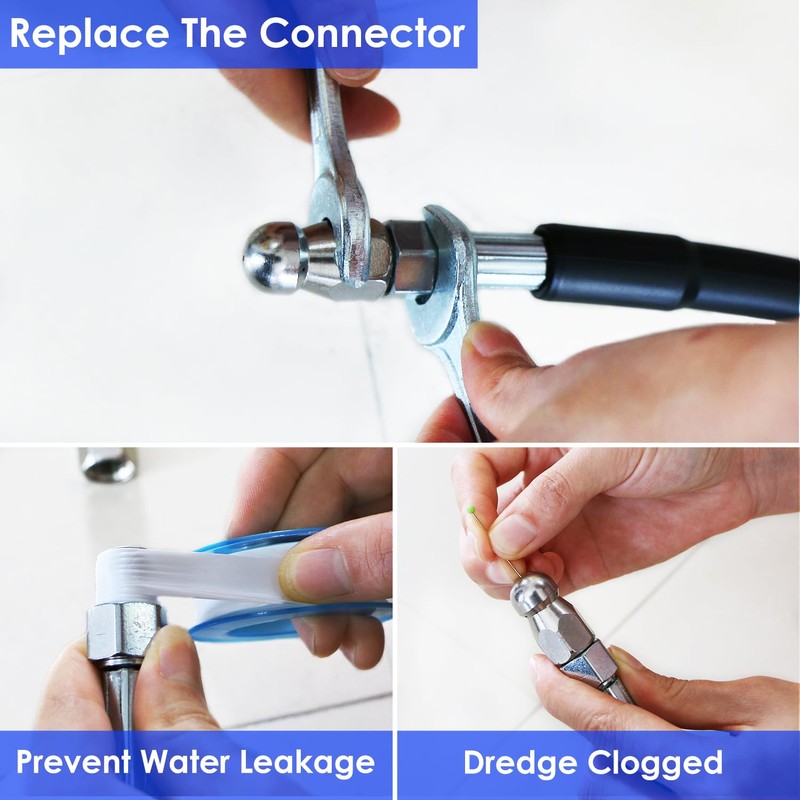 Replace The Connector

Prevent Water Leakage

Dredge Clogged