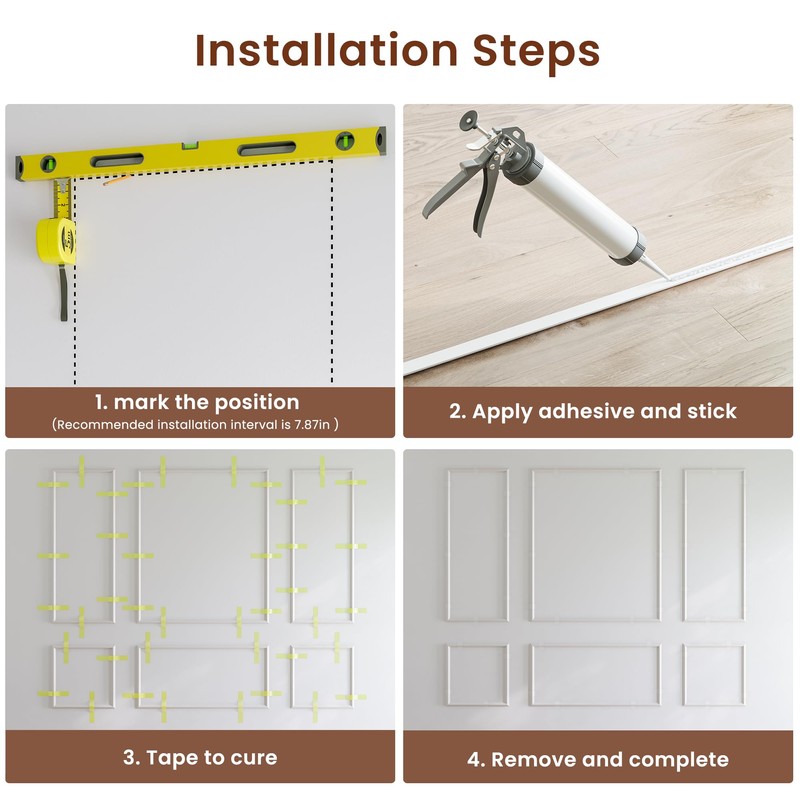 Installation Steps

1. mark the position
(Recommended installation interval is 7.87in )

2. Apply adhesive and stick

3. Tape to cure

4. Remove and complete