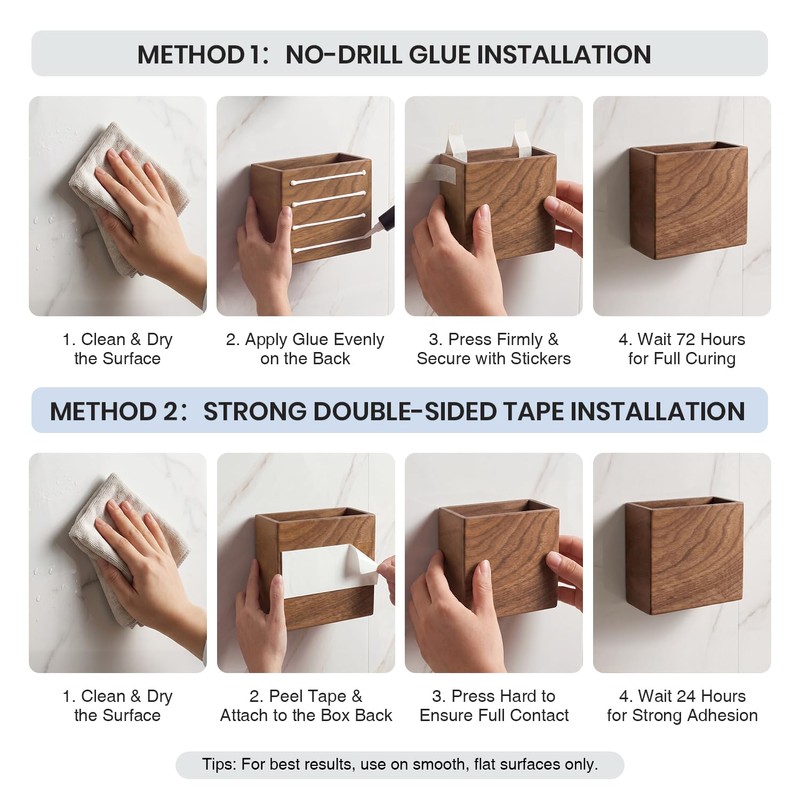 METHOD 1: NO-DRILL GLUE INSTALLATION

1. Clean & Dry the Surface

2. Apply Glue Evenly on the Back

3. Press Firmly & Secure with Stickers

4. Wait 72 Hours for Full Curing

METHOD 2: STRONG DOUBLE-SIDED TAPE INSTALLATION

1. Clean & Dry the Surface

2. Peel Tape & Attach to the Box Back

3. Press Hard to Ensure Full Contact

4. Wait 24 Hours for Strong Adhesion

Tips: For best results, use on smooth, flat surfaces only.