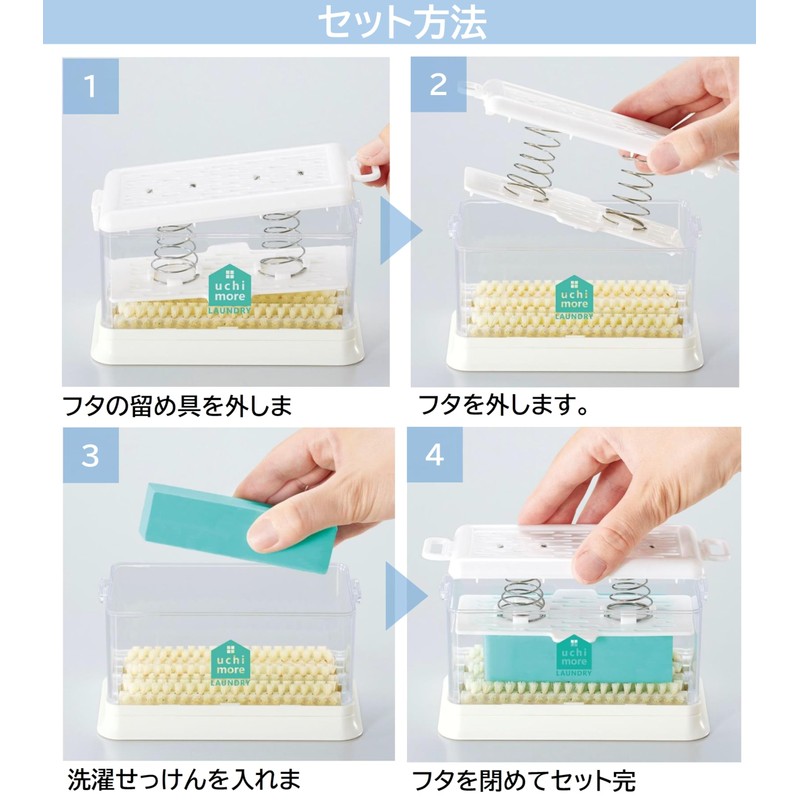 セット方法

1

uchi more LAUNDRY

フタの留め具を外しま

2

uchi more LAUNDRY

フタを外します。

3

uchi more LAUNDRY

洗濯せっけんを入れま

4

uchi more LAUNDRY

フタを閉めてセット完