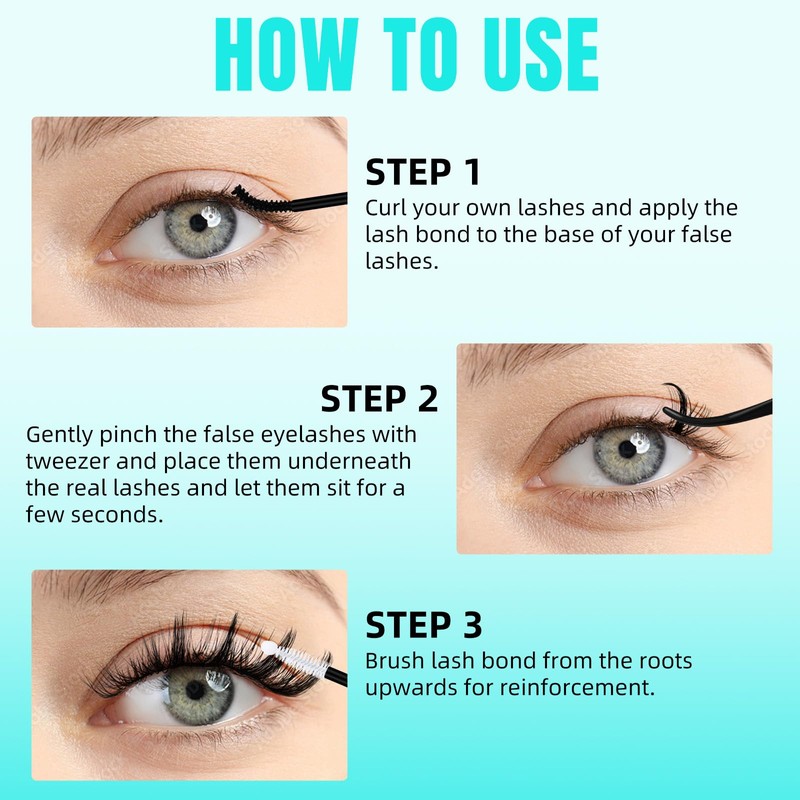 HOW TO USE

STEP 1
Curl your own lashes and apply the lash bond to the base of your false lashes.

STEP 2
Gently pinch the false eyelashes with tweezer and place them underneath the real lashes and let them sit for a few seconds.

STEP 3
Brush lash bond from the roots upwards for reinforcement.