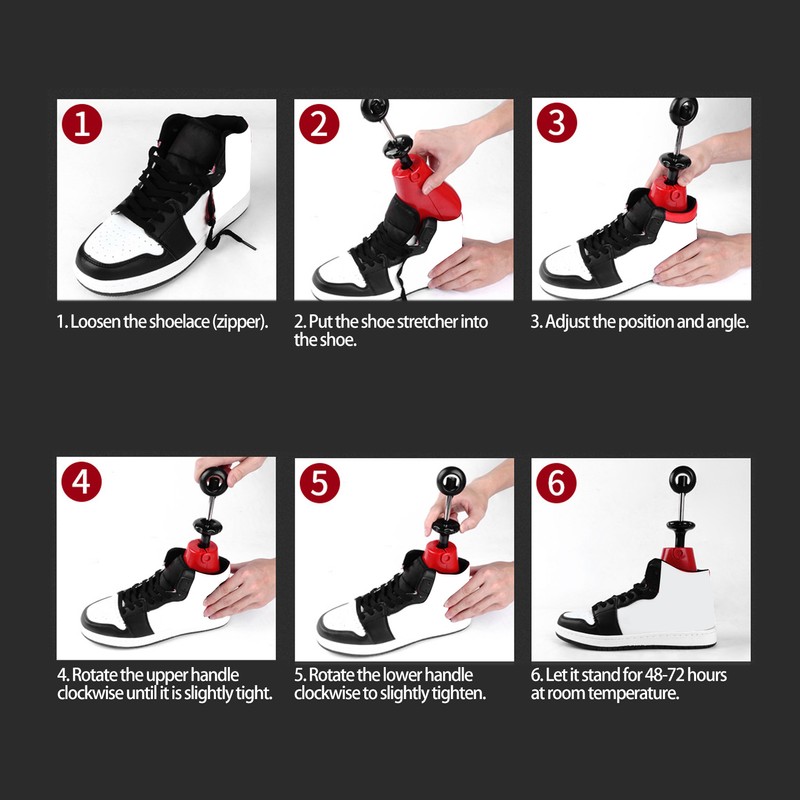 1

1. Loosen the shoelace (zipper).

2

2. Put the shoe stretcher into the shoe.

3

3. Adjust the position and angle.

4

4. Rotate the upper handle clockwise until it is slightly tight.

5

5. Rotate the lower handle clockwise to slightly tighten.

6

6. Let it stand for 48-72 hours at room temperature.