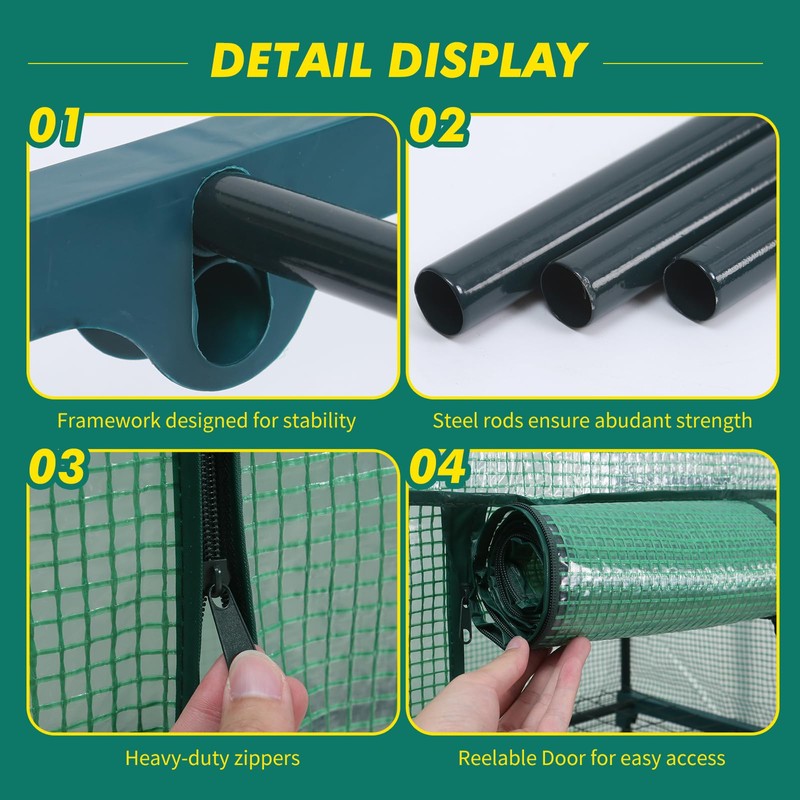 DETAIL DISPLAY

01

Framework designed for stability

02

Steel rods ensure abudant strength

03

Heavy-duty zippers

04

Reelable Door for easy access