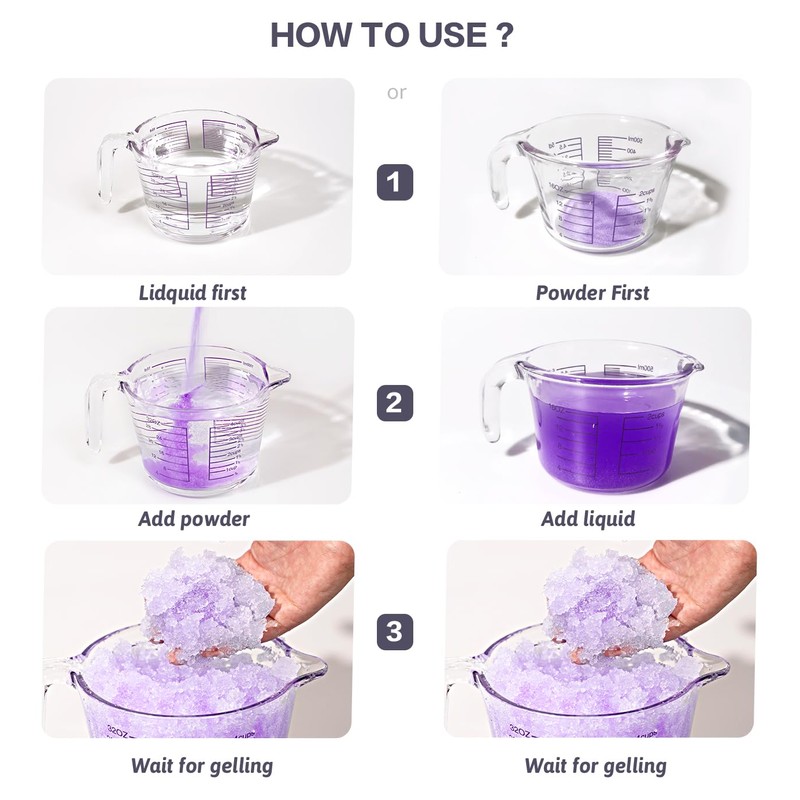 HOW TO USE ?

or

1

Lidquid first

Powder First

2

Add powder

Add liquid

3

Wait for gelling

Wait for gelling