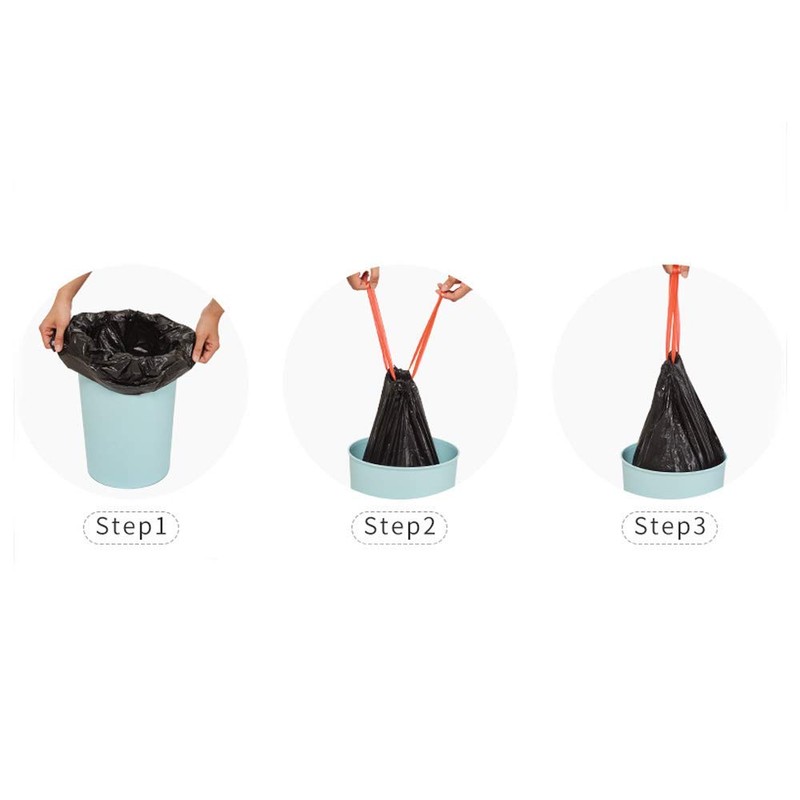 Step1

Step2

Step3