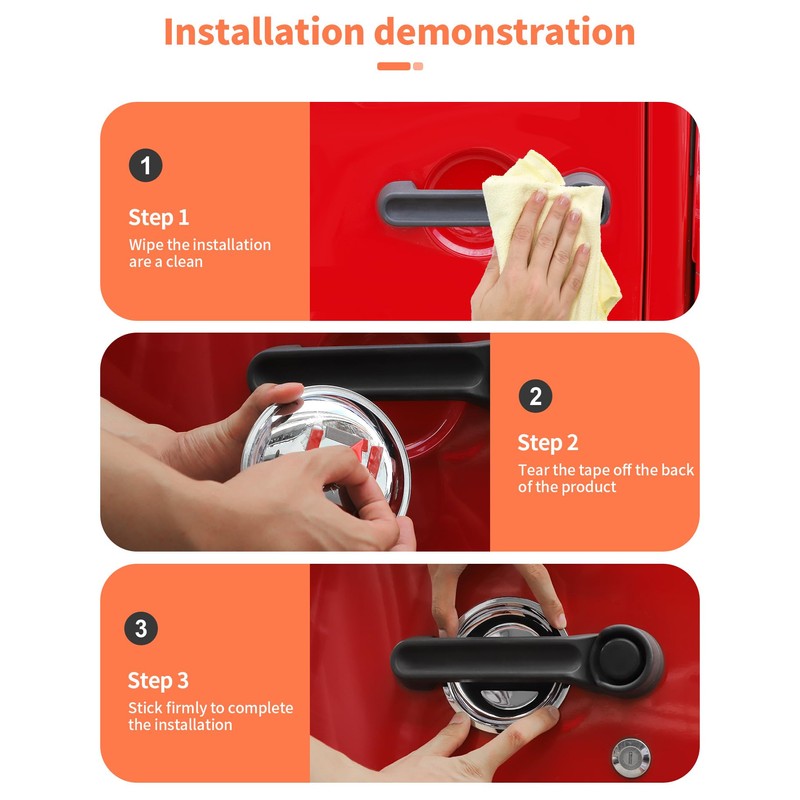 Installation demonstration

1

Step 1

Wipe the installation are a clean

2

Step 2

Tear the tape off the back of the product

3

Step 3

Stick firmly to complete the installation