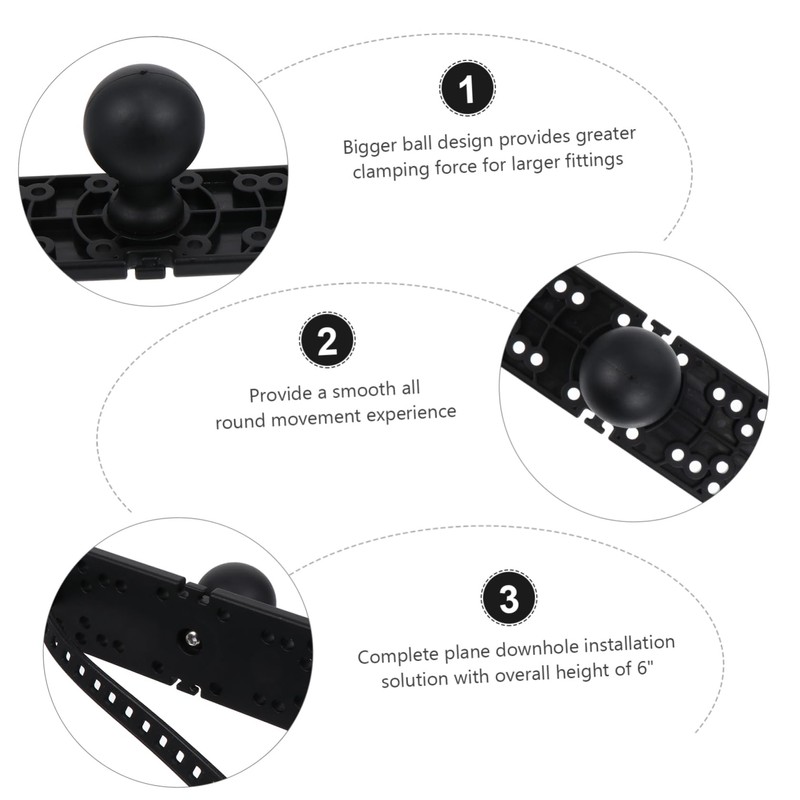 1

Bigger ball design provides greater clamping force for larger fittings

2

Provide a smooth all round movement experience

3

Complete plane downhole installation solution with overall height of 6"