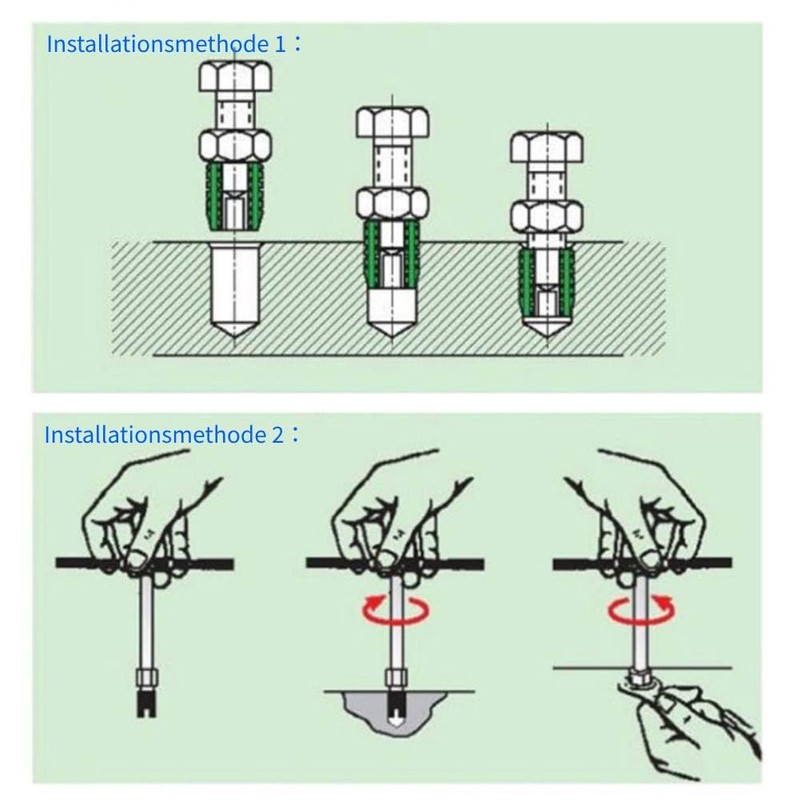 Installationsmethode 1：

Installationsmethode 2：