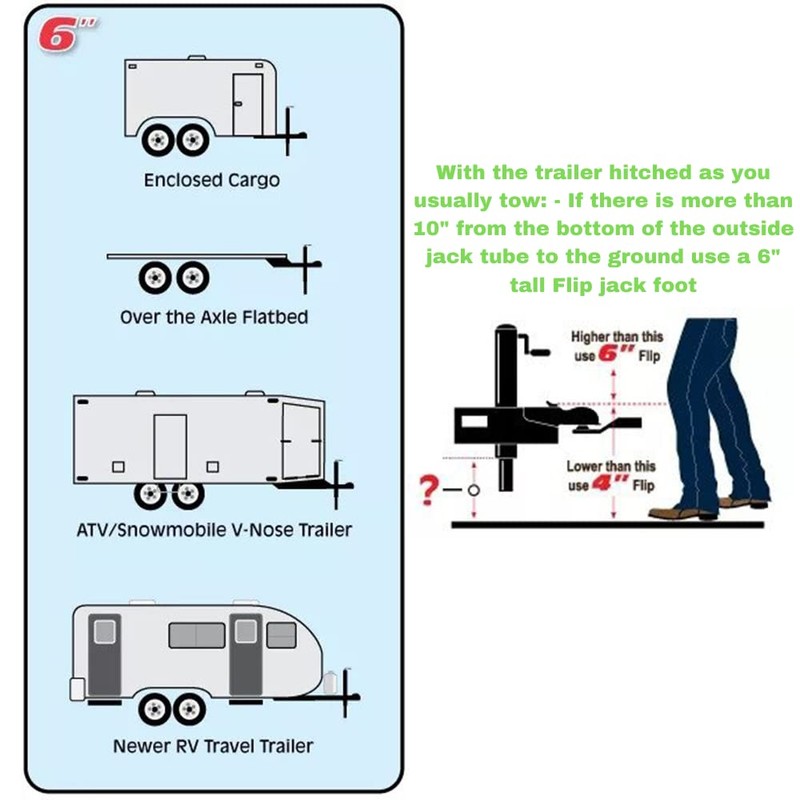 6"

Enclosed Cargo

Over the Axle Flatbed

ATV/Snowmobile V-Nose Trailer

Newer RV Travel Trailer

With the trailer hitched as you usually tow: - If there is more than 10" from the bottom of the outside jack tube to the ground use a 6" tall Flip jack foot

Higher than this use 6" Flip

Lower than this use 4" Flip

?