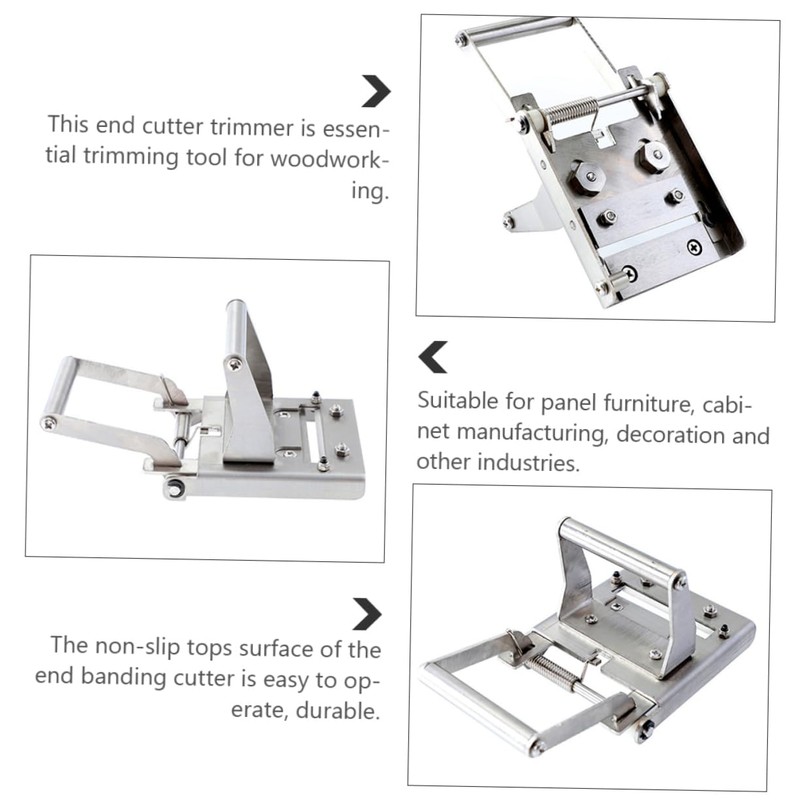 This end cutter trimmer is essential trimming tool for woodworking.

Suitable for panel furniture, cabinet manufacturing, decoration and other industries.

The non-slip tops surface of the end banding cutter is easy to operate, durable.