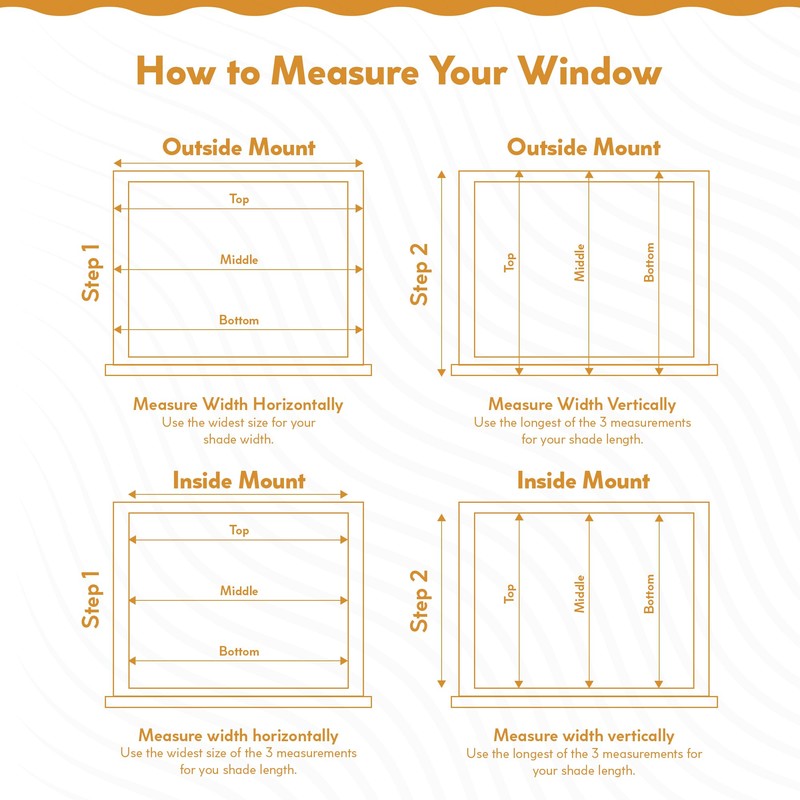 How to Measure Your Window

Outside Mount

Step 1

Top

Middle

Bottom

Measure Width Horizontally
Use the widest size for your shade width.

Outside Mount

Step 2

Top

Middle

Bottom

Measure Width Vertically
Use the longest of the 3 measurements for your shade length.

Inside Mount

Step 1

Top

Middle

Bottom

Measure width horizontally
Use the widest size of the 3 measurements for you shade length.

Inside Mount

Step 2

Top

Middle

Bottom

Measure width vertically
Use the longest of the 3 measurements for your shade length.