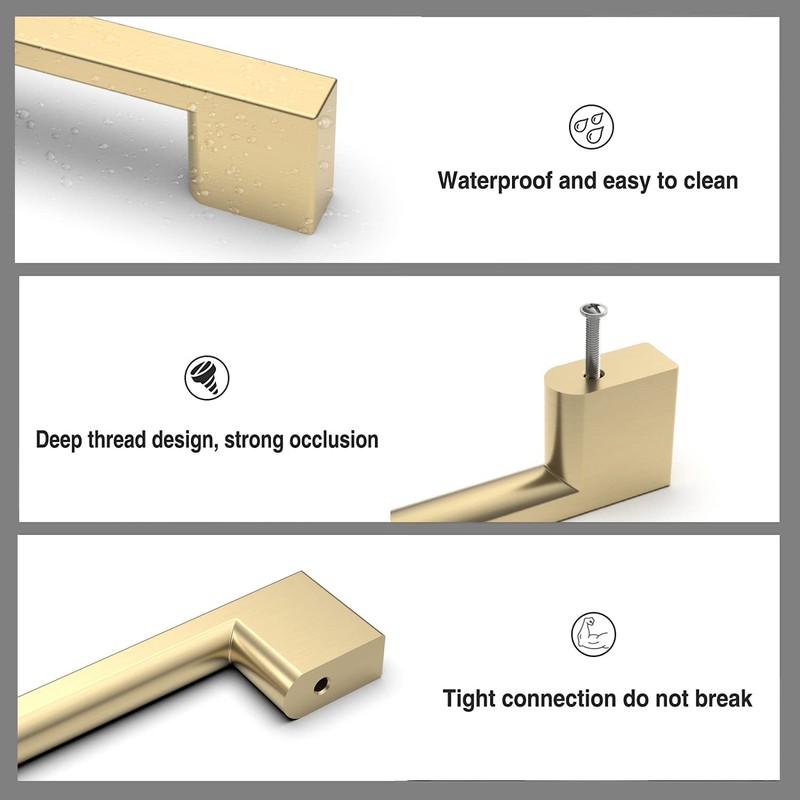 Waterproof and easy to clean

Deep thread design, strong occlusion

Tight connection do not break