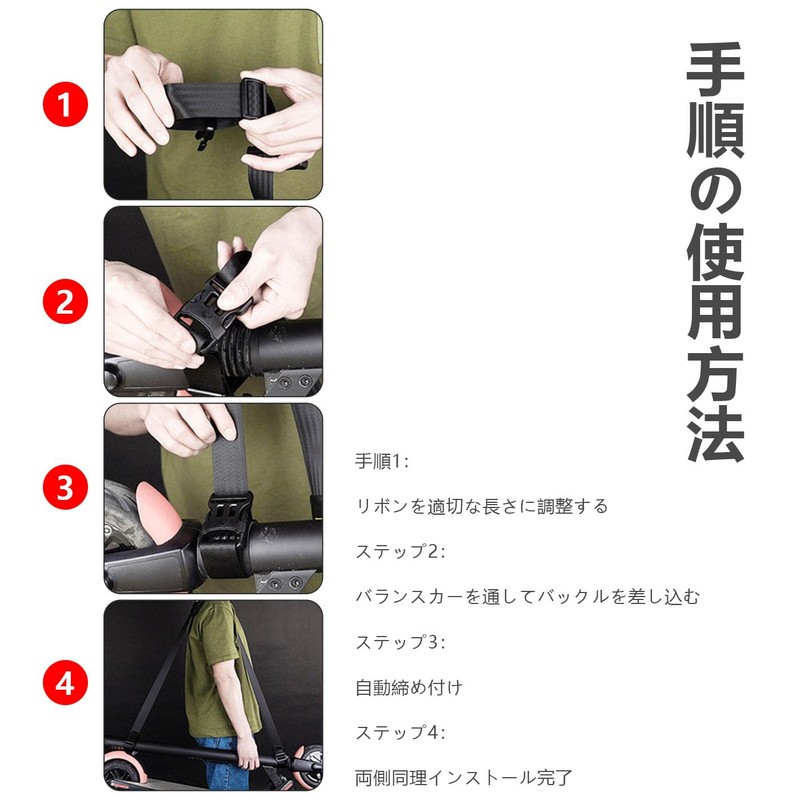 1

2

3

4

手順の使用方法

手順1:

リボンを適切な長さに調整する

ステップ2:

バランスカーを通してバックルを差し込む

ステップ3:

自動締め付け

ステップ4:

両側同理インストール完了