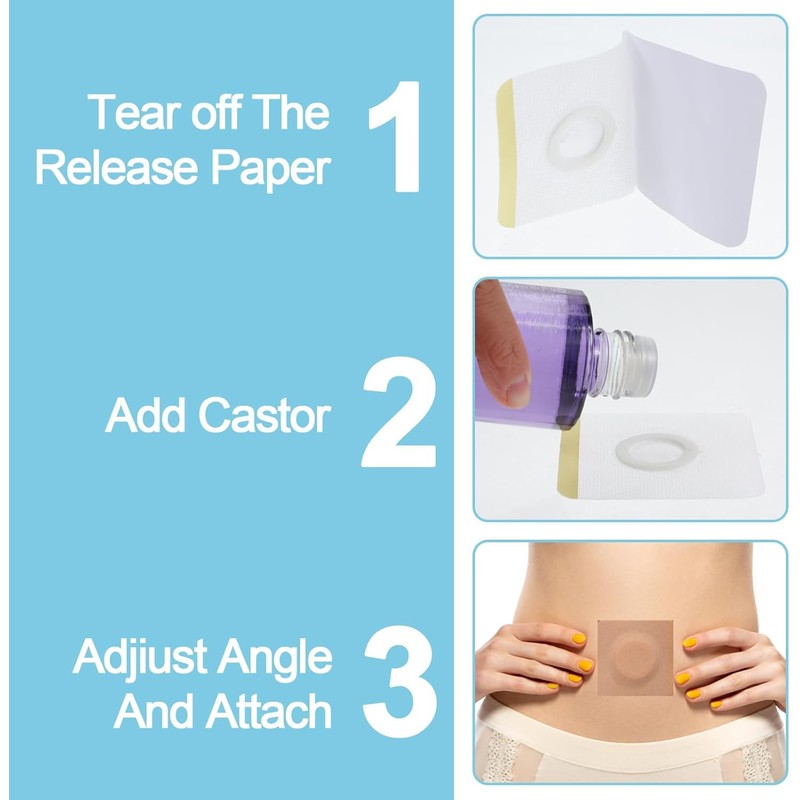 Tear off The Release Paper 1

Add Castor 2

Adjiust Angle And Attach 3