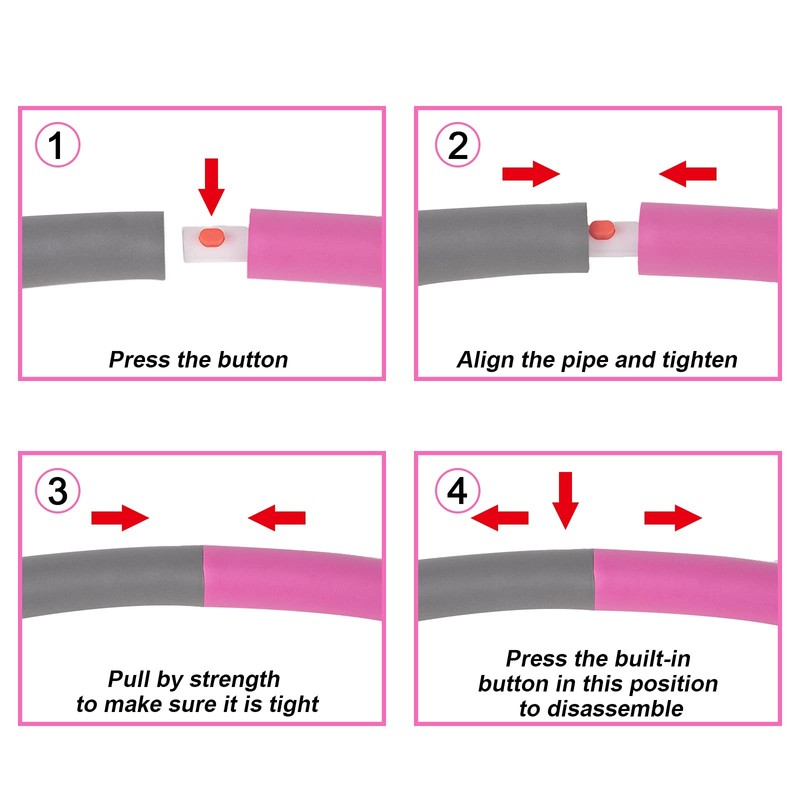 1
Press the button

2
Align the pipe and tighten

3
Pull by strength to make sure it is tight

4
Press the built-in button in this position to disassemble