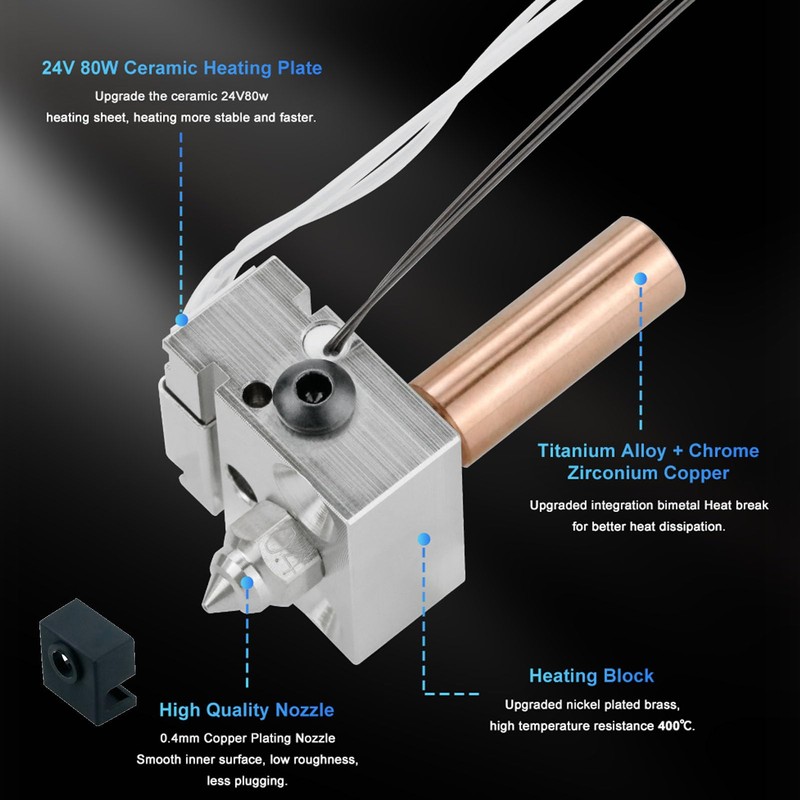 24V 80W Ceramic Heating Plate

Upgrade the ceramic 24V80w heating sheet, heating more stable and faster.

Titanium Alloy + Chrome Zirconium Copper

Upgraded integration bimetal Heat break for better heat dissipation.

Heating Block

Upgraded nickel plated brass, high temperature resistance 400℃.

High Quality Nozzle

0.4mm Copper Plating Nozzle
Smooth inner surface, low roughness, less plugging.