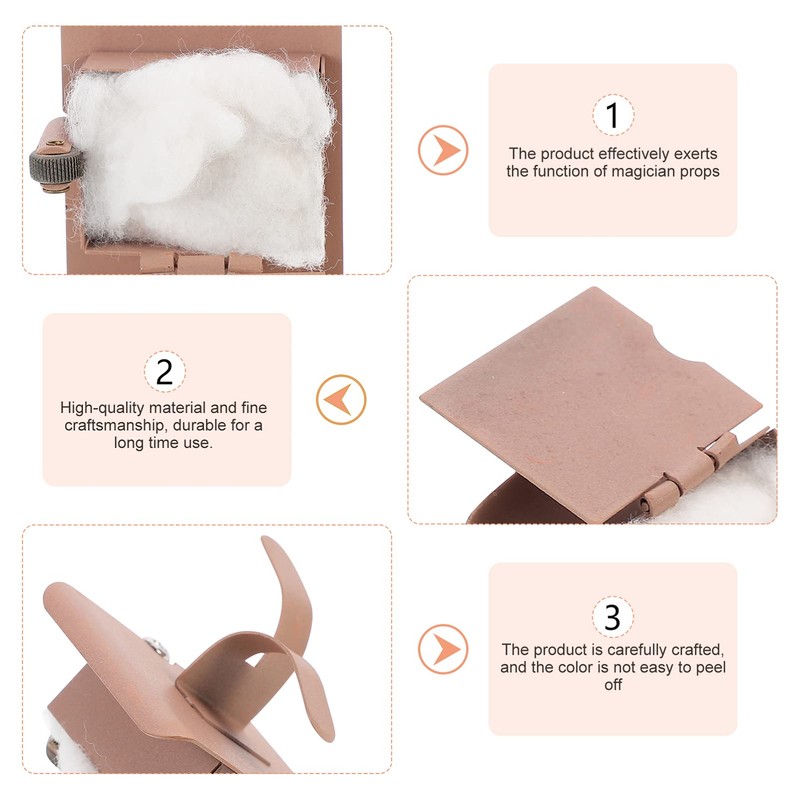 1

The product effectively exerts the function of magician props

2

High-quality material and fine craftsmanship, durable for a long time use.

3

The product is carefully crafted, and the color is not easy to peel off