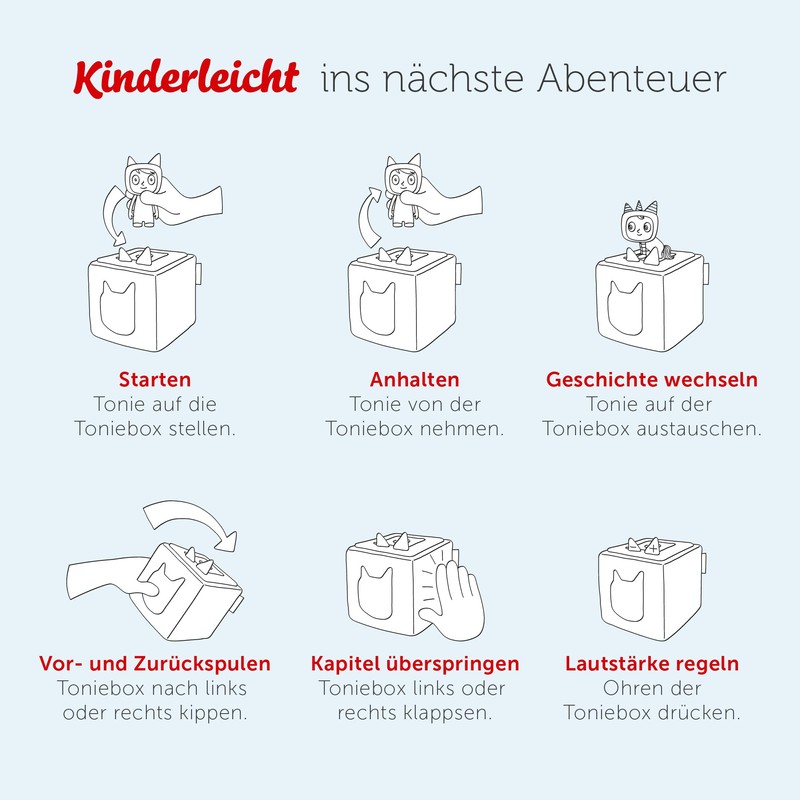 Kinderleicht ins nächste Abenteuer

Starten
Tonie auf die Toniebox stellen.

Anhalten
Tonie von der Toniebox nehmen.

Geschichte wechseln
Tonie auf der Toniebox austauschen.

Vor- und Zurückspulen
Toniebox nach links oder rechts kippen.

Kapitel überspringen
Toniebox links oder rechts klappsen.

Lautstärke regeln
Ohren der Toniebox drücken.