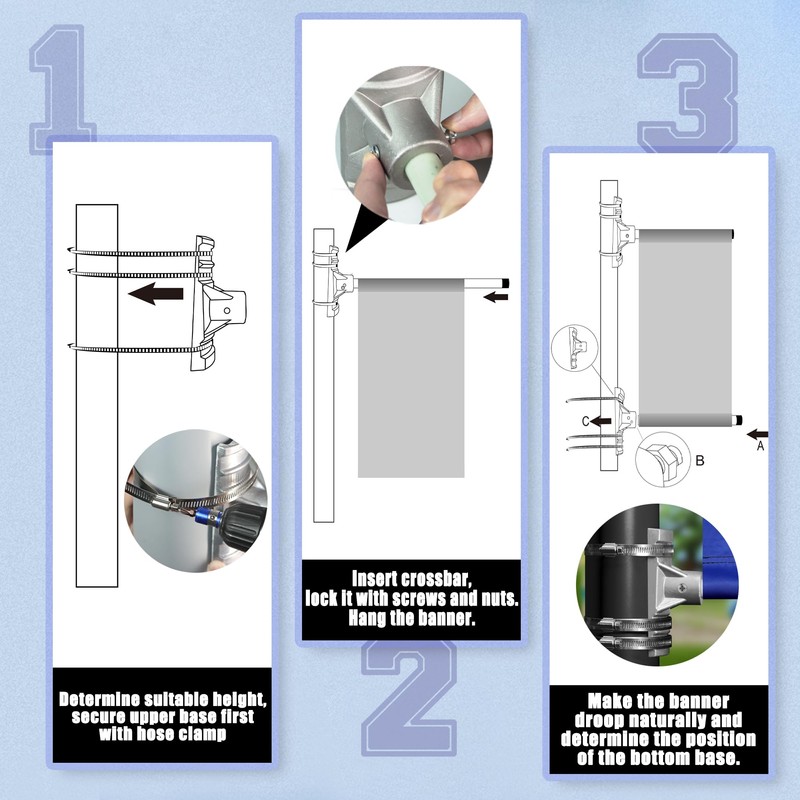 1

Determine suitable height, secure upper base first with hose clamp

Insert crossbar, lock it with screws and nuts. Hang the banner.

2

3

C

B

A

Make the banner droop naturally and determine the position of the bottom base.