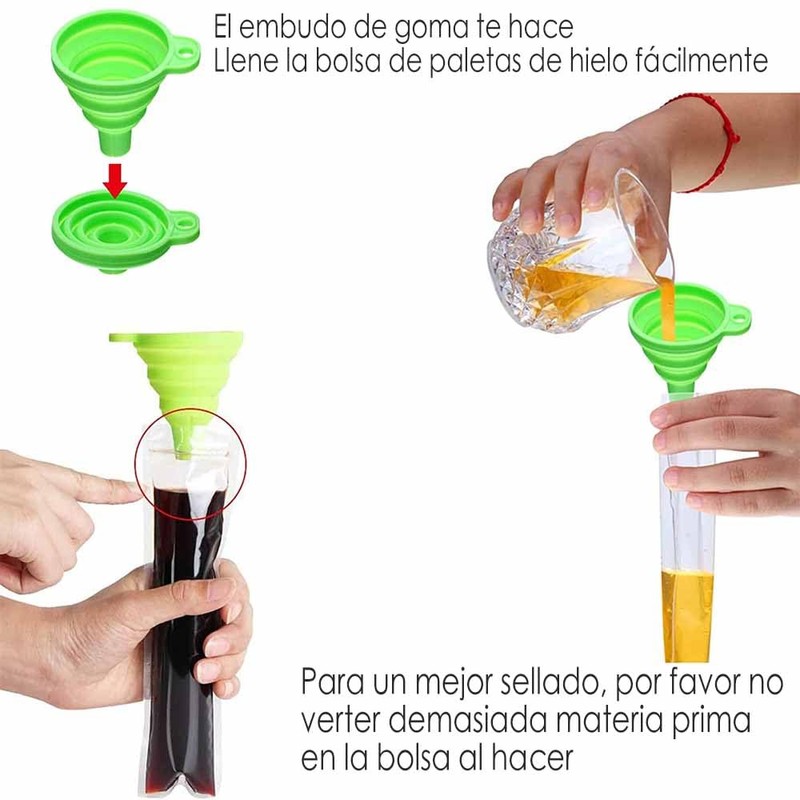 El embudo de goma te hace
Llene la bolsa de paletas de hielo fácilmente

Para un mejor sellado, por favor no verter demasiada materia prima en la bolsa al hacer