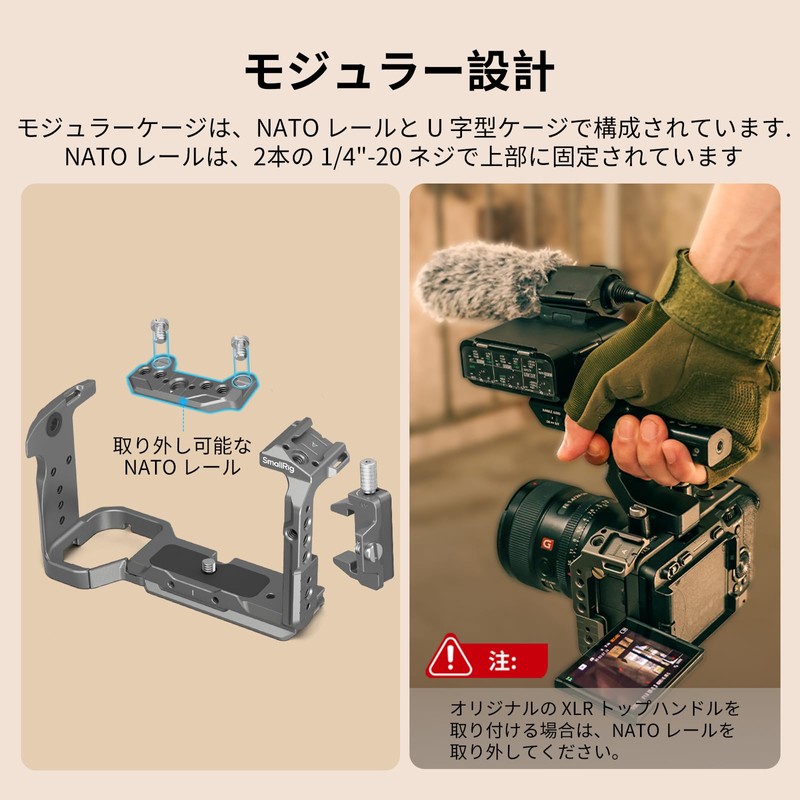 モジュラー設計

モジュラーケージは、NATO レールと U 字型ケージで構成されています. NATO レールは、2本の 1/4"-20 ネジで上部に固定されています

取り外し可能な NATO レール

SmallRig

注:

オリジナルの XLR トップハンドルを取り付ける場合は、NATO レールを取り外してください。