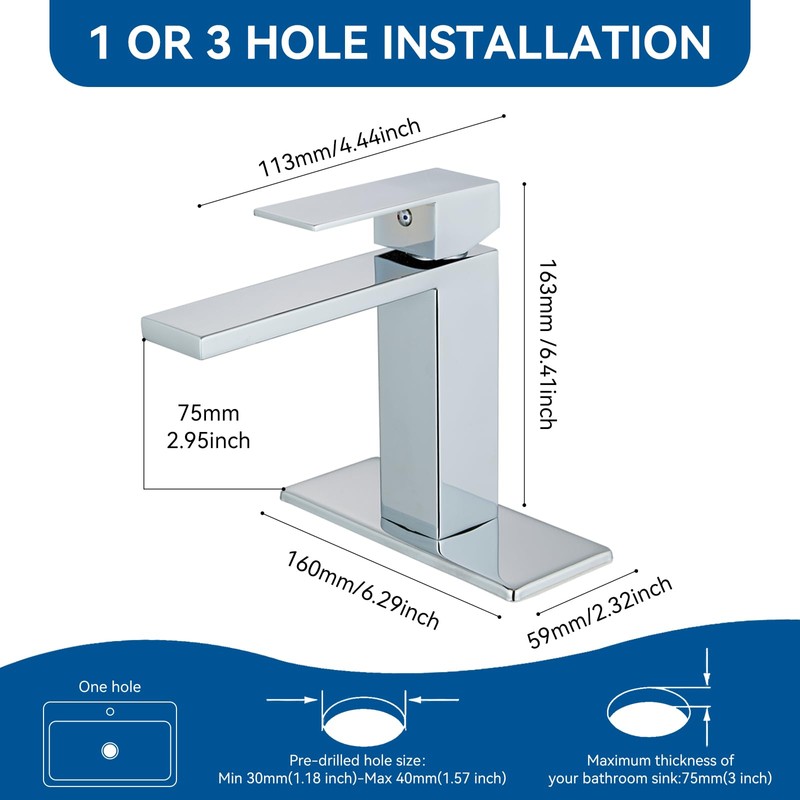 1 OR 3 HOLE INSTALLATION

113mm/4.44inch

163mm /6.41inch

75mm
2.95inch

160mm/6.29inch

59mm/2.32inch

One hole

Pre-drilled hole size:
Min 30mm(1.18 inch)-Max 40mm(1.57 inch)

Maximum thickness of
your bathroom sink:75mm(3 inch)