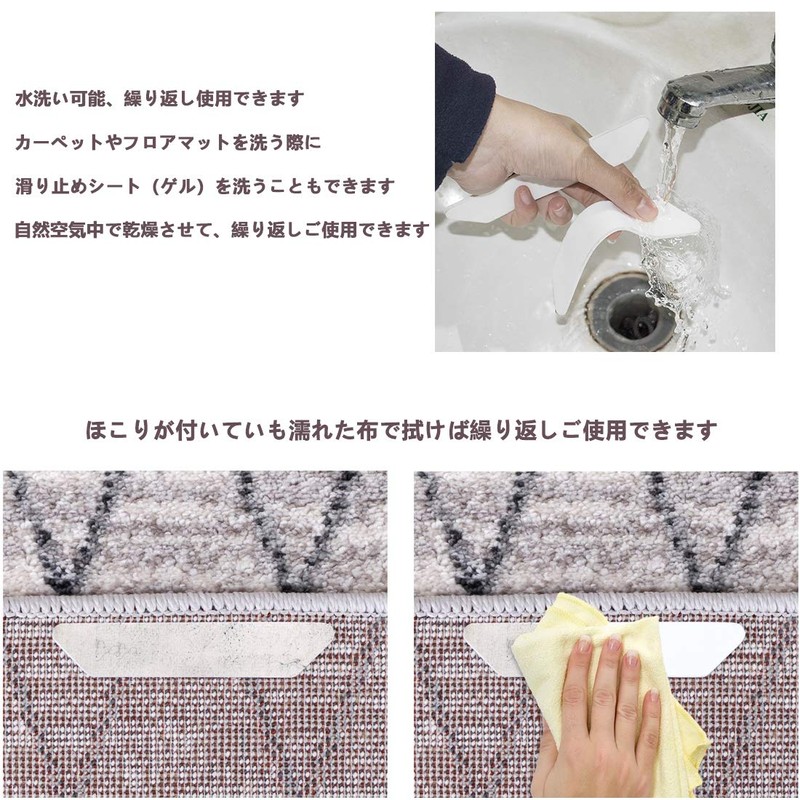 水洗い可能、繰り返し使用できます

カーペットやフロアマットを洗う際に

滑り止めシート（ゲル）を洗うこともできます

自然空気中で乾燥させて、繰り返しご使用できます

ほこりが付いていも濡れた布で拭けば繰り返しご使用できます