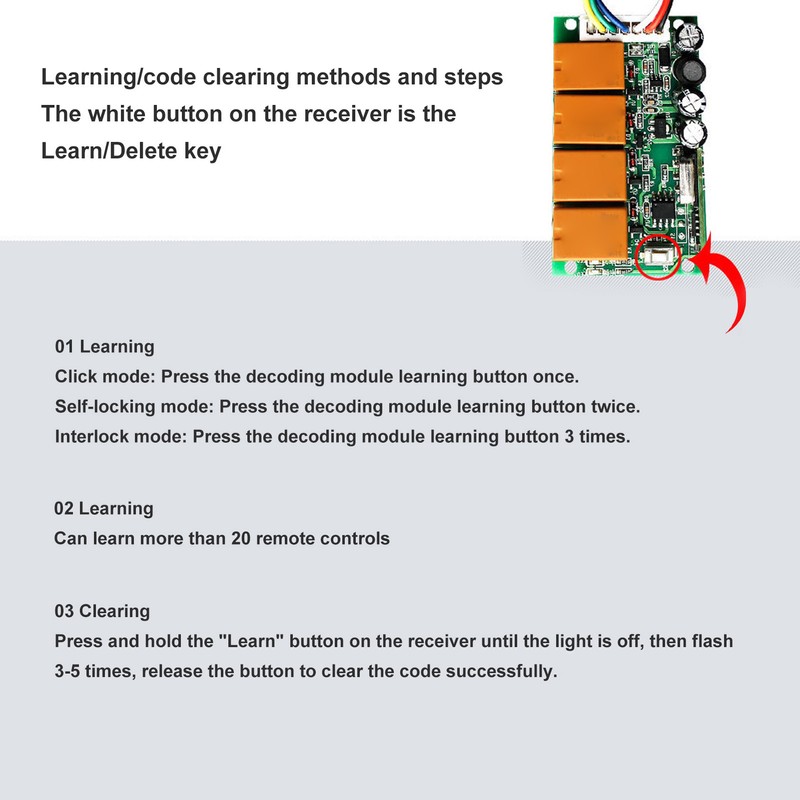 Learning/code clearing methods and steps
The white button on the receiver is the Learn/Delete key

01 Learning
Click mode: Press the decoding module learning button once.
Self-locking mode: Press the decoding module learning button twice.
Interlock mode: Press the decoding module learning button 3 times.

02 Learning
Can learn more than 20 remote controls

03 Clearing
Press and hold the "Learn" button on the receiver until the light is off, then flash 3-5 times, release the button to clear the code successfully.