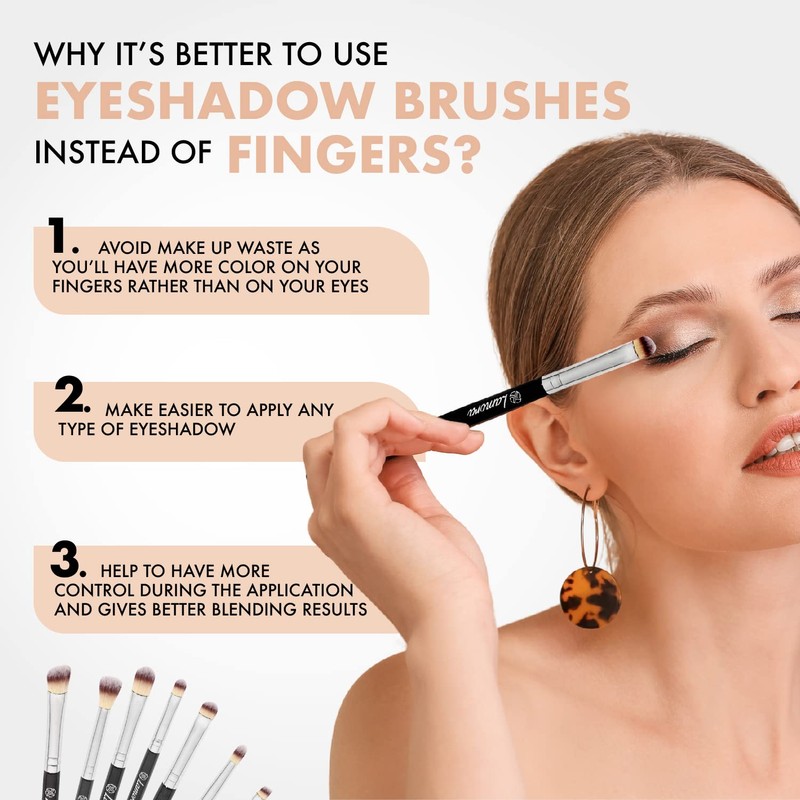 WHY IT'S BETTER TO USE
EYESHADOW BRUSHES
INSTEAD OF FINGERS?

1. AVOID MAKE UP WASTE AS YOU'LL HAVE MORE COLOR ON YOUR FINGERS RATHER THAN ON YOUR EYES

2. MAKE EASIER TO APPLY ANY TYPE OF EYESHADOW

3. HELP TO HAVE MORE CONTROL DURING THE APPLICATION AND GIVES BETTER BLENDING RESULTS

Lamora