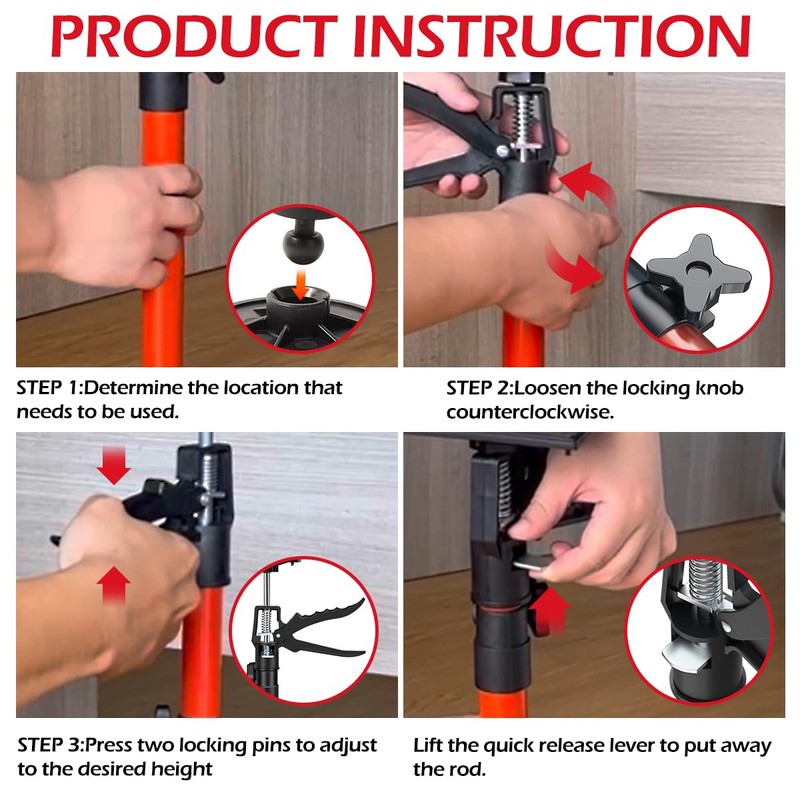 PRODUCT INSTRUCTION

STEP 1:Determine the location that needs to be used.

STEP 2:Loosen the locking knob counterclockwise.

STEP 3:Press two locking pins to adjust to the desired height

Lift the quick release lever to put away the rod.