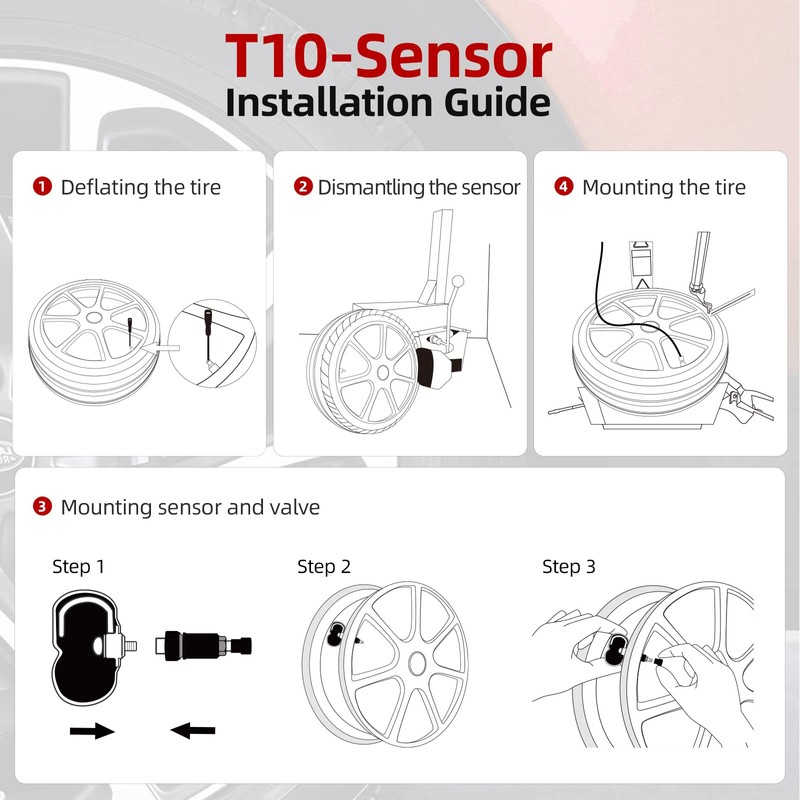 T10-Sensor
Installation Guide

1 Deflating the tire

2 Dismantling the sensor

4 Mounting the tire

3 Mounting sensor and valve

Step 1

Step 2

Step 3