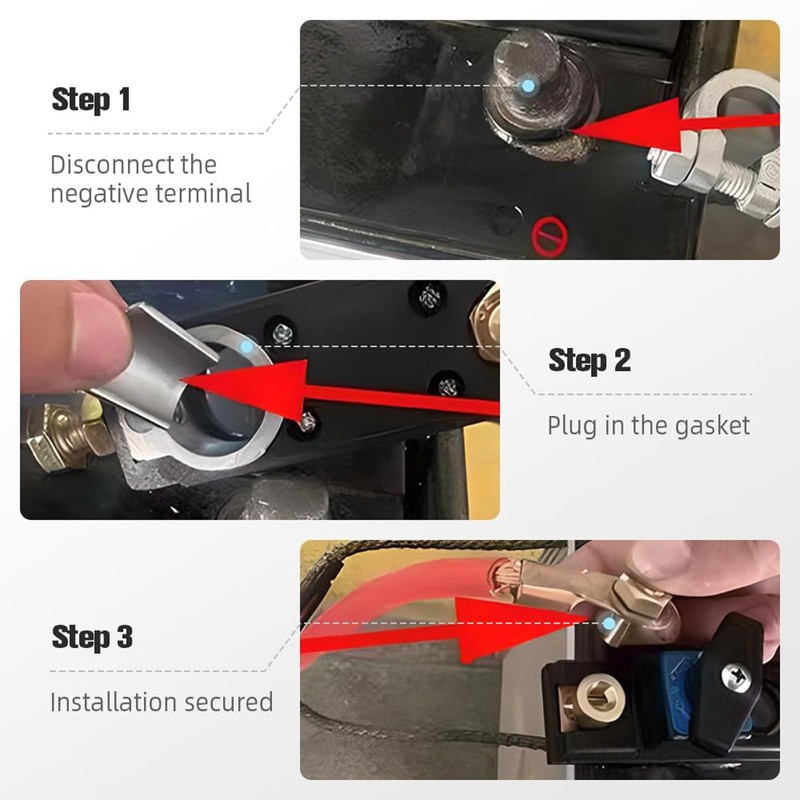 Step 1

Disconnect the negative terminal

Step 2

Plug in the gasket

Step 3

Installation secured