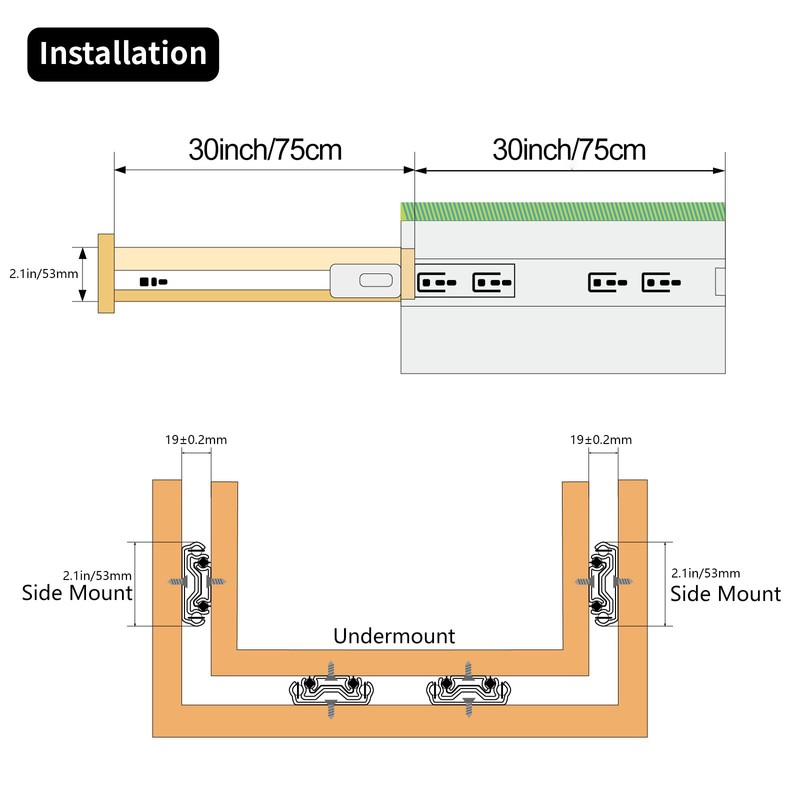 Installation

30inch/75cm

30inch/75cm

2.1in/53mm

19±0.2mm

19±0.2mm

2.1in/53mm
Side Mount

2.1in/53mm
Side Mount

Undermount