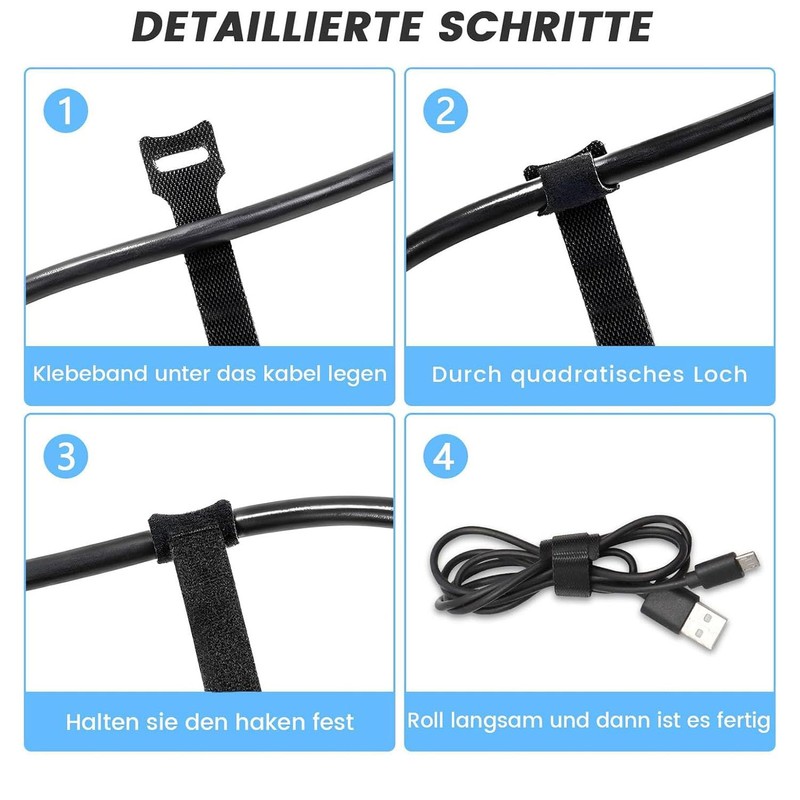 DETAILLIERTE SCHRITTE

1

Klebeband unter das kabel legen

2

Durch quadratisches Loch

3

Halten sie den haken fest

4

Roll langsam und dann ist es fertig