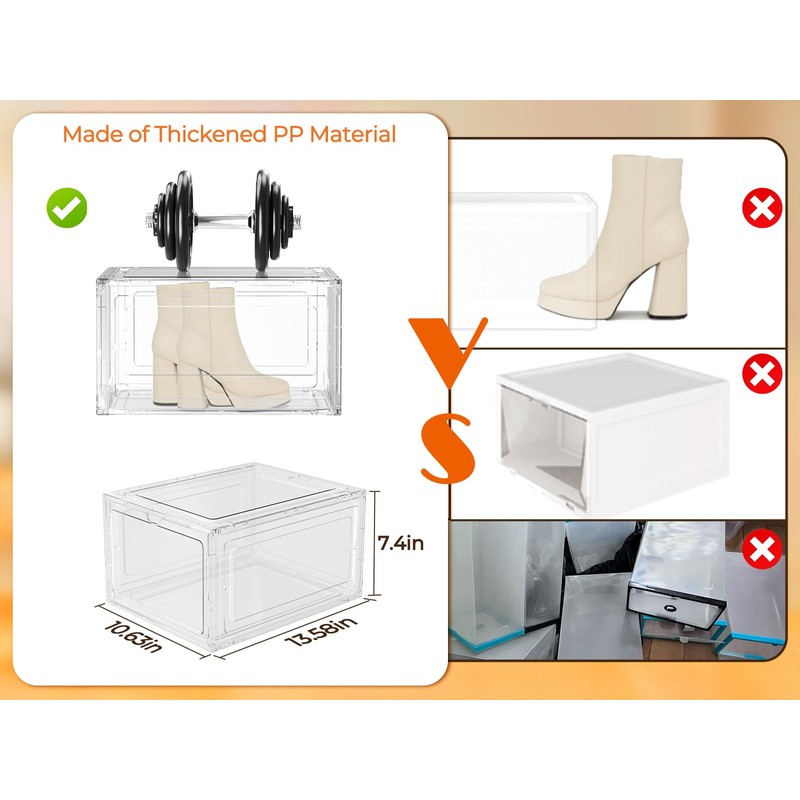 Made of Thickened PP Material

VS

7.4in

10.63in

13.58in