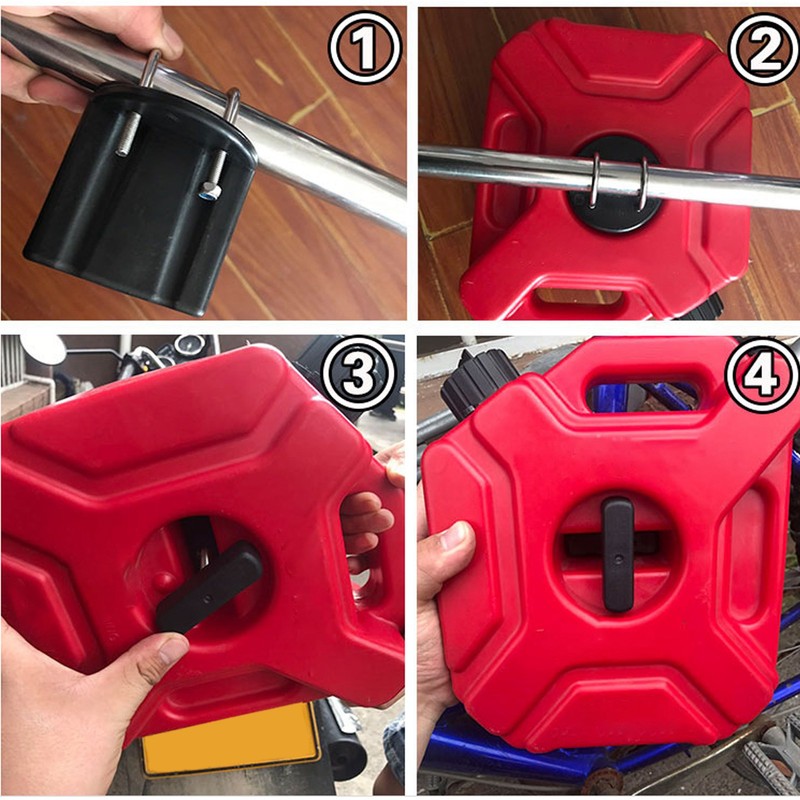 ①

②

③

④