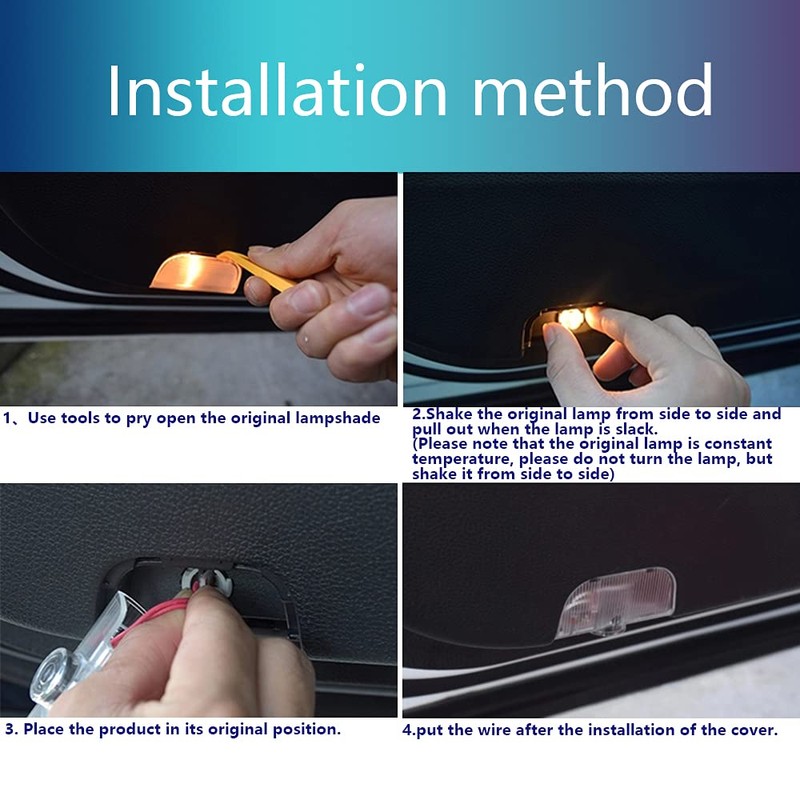 Installation method

1、Use tools to pry open the original lampshade

2.Shake the original lamp from side to side and pull out when the lamp is slack.
(Please note that the original lamp is constant temperature, please do not turn the lamp, but shake it from side to side)

3. Place the product in its original position.

4.put the wire after the installation of the cover.