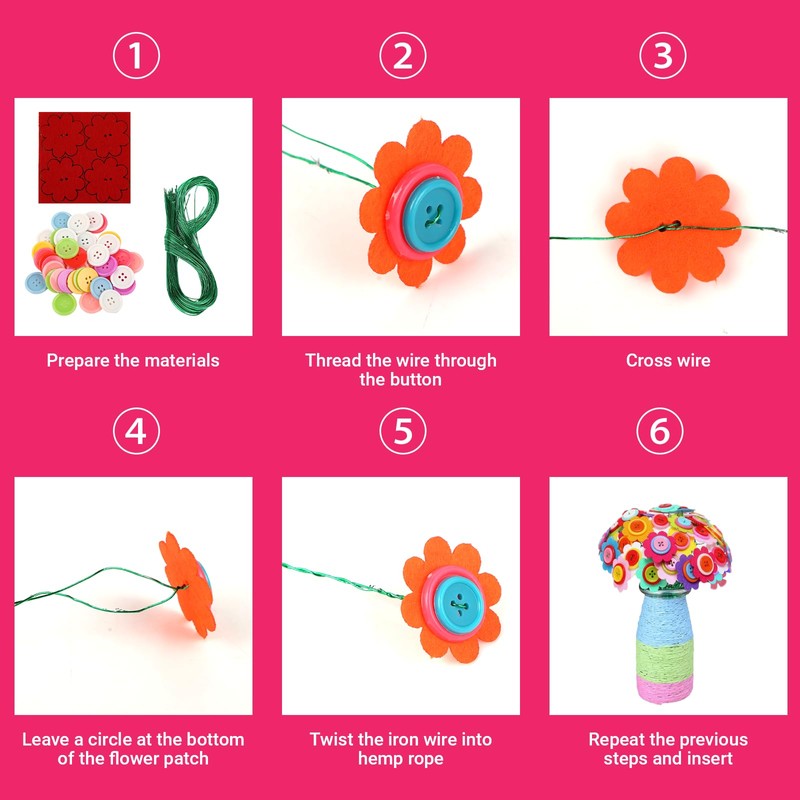 ①

Prepare the materials

②

Thread the wire through the button

③

Cross wire

④

Leave a circle at the bottom of the flower patch

⑤

Twist the iron wire into hemp rope

⑥

Repeat the previous steps and insert