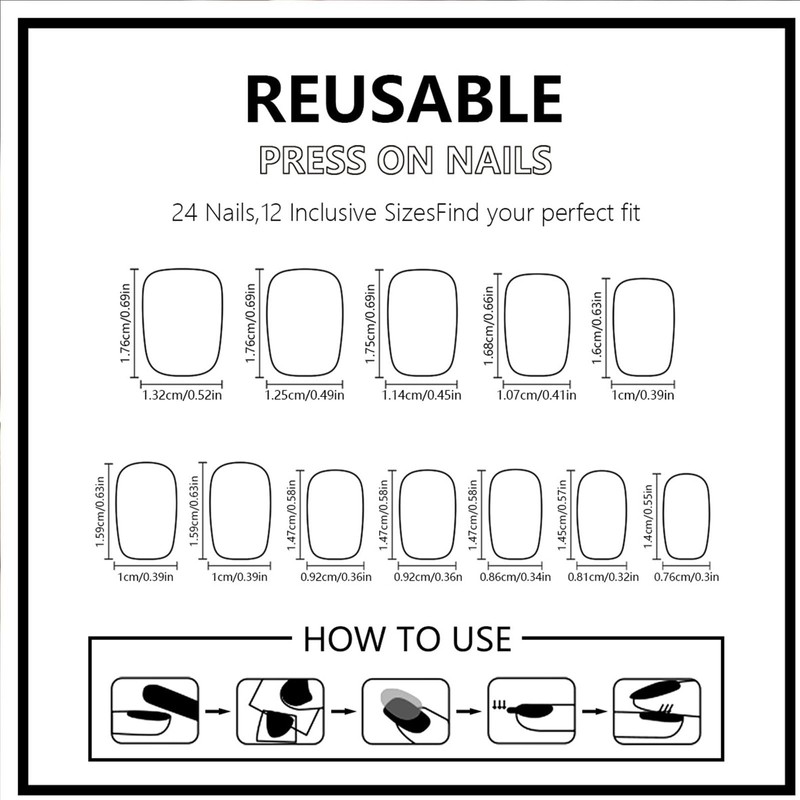 REUSABLE
PRESS ON NAILS
24 Nails,12 Inclusive SizesFind your perfect fit

1.76cm/0.69in
1.32cm/0.52in
1.76cm/0.69in
1.25cm/0.49in
1.75cm/0.69in
1.14cm/0.45in
1.68cm/0.66in
1.07cm/0.41in
1.6cm/0.63in
1cm/0.39in

1.59cm/0.63in
1cm/0.39in
1.59cm/0.63in
1cm/0.39in
1.47cm/0.58in
0.92cm/0.36in
1.47cm/0.58in
0.92cm/0.36in
1.47cm/0.58in
0.86cm/0.34in
1.45cm/0.57in
0.81cm/0.32in
1.4cm/0.55in
0.76cm/0.3in

HOW TO USE